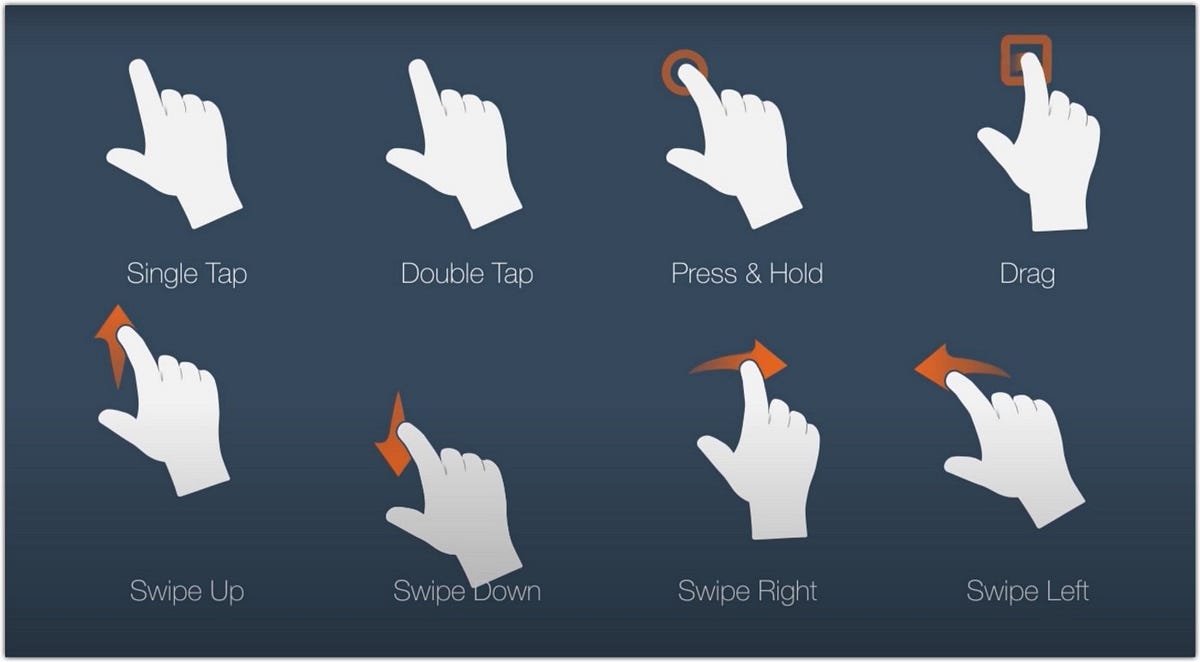 Single Tap

Double Tap

Press & Hold

Drag

Swipe Up

Swipe Down

Swipe Right

Swipe Left