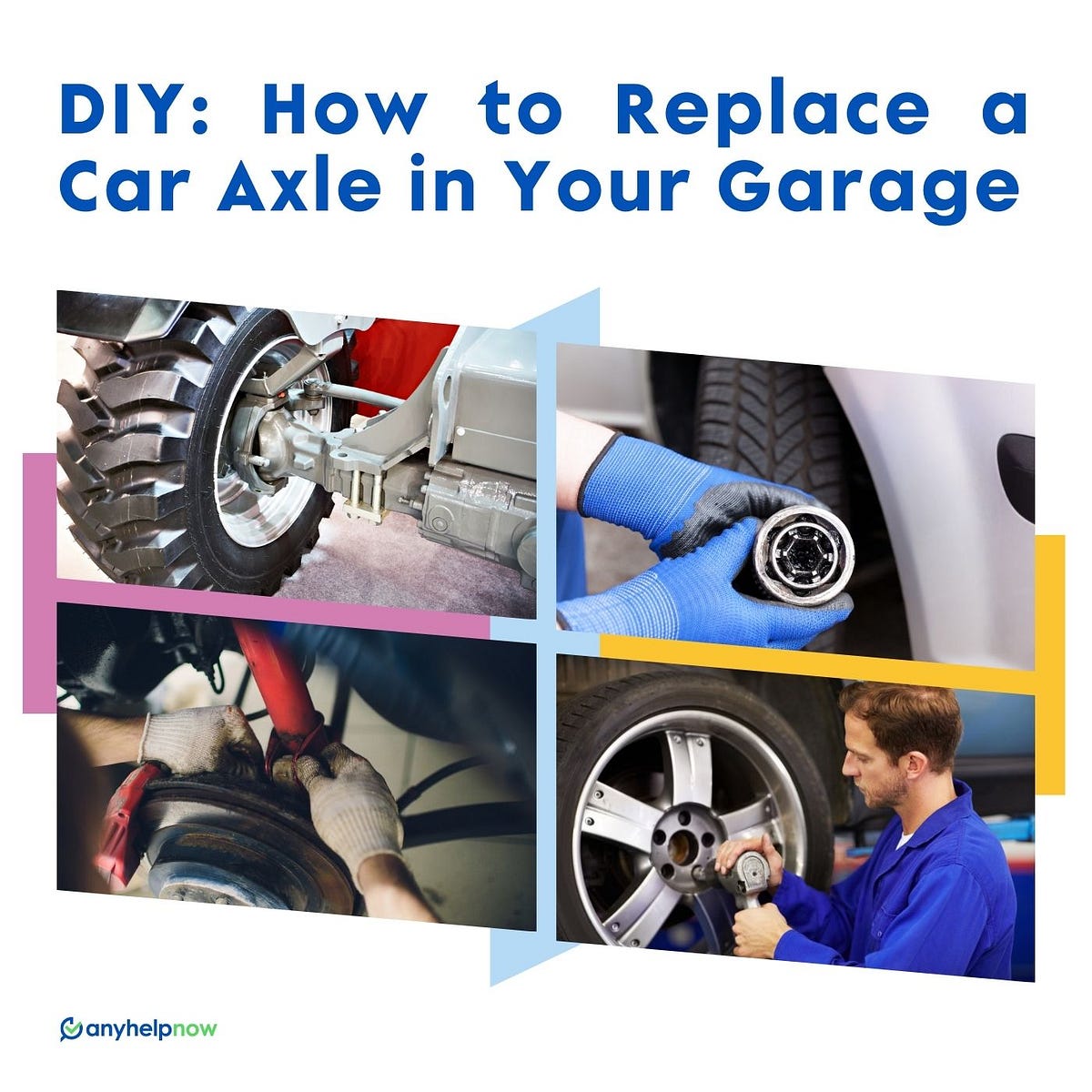 DIY: How to Replace a Car Axle in Your Garage

anyhelpnow