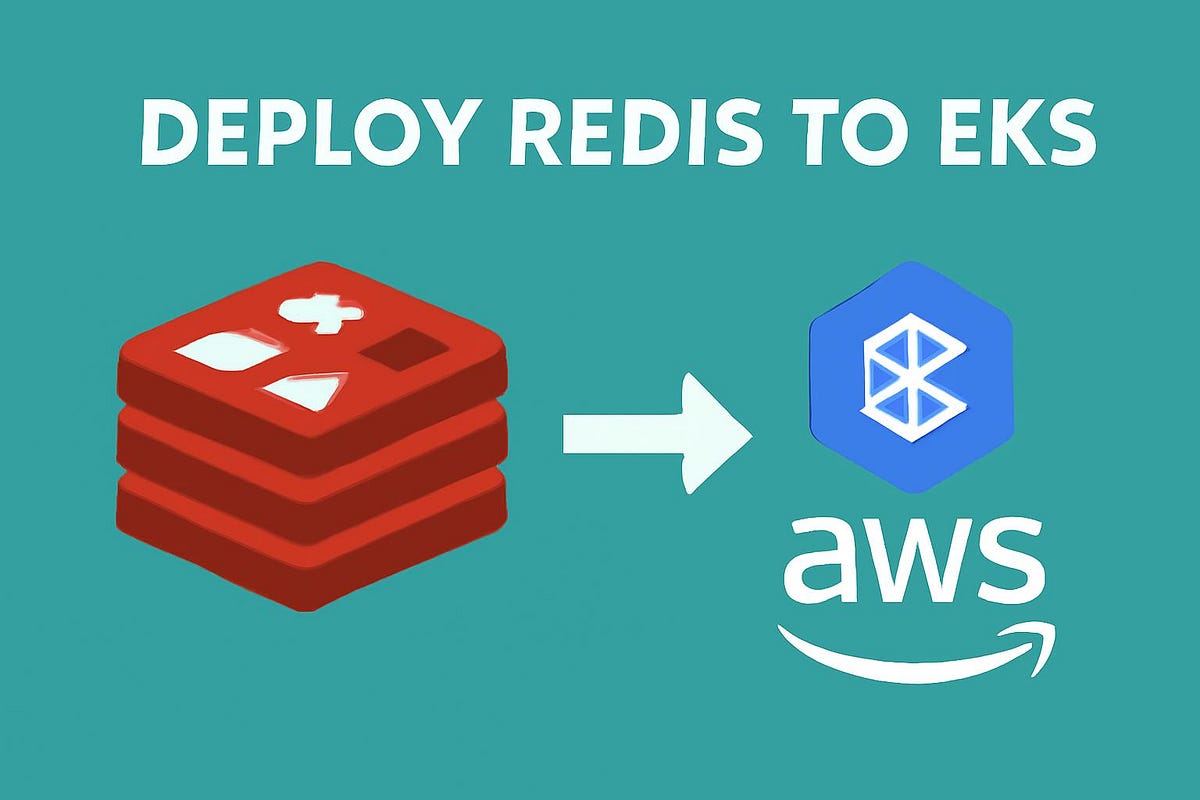 DEPLOY REDIS TO EKS

aws