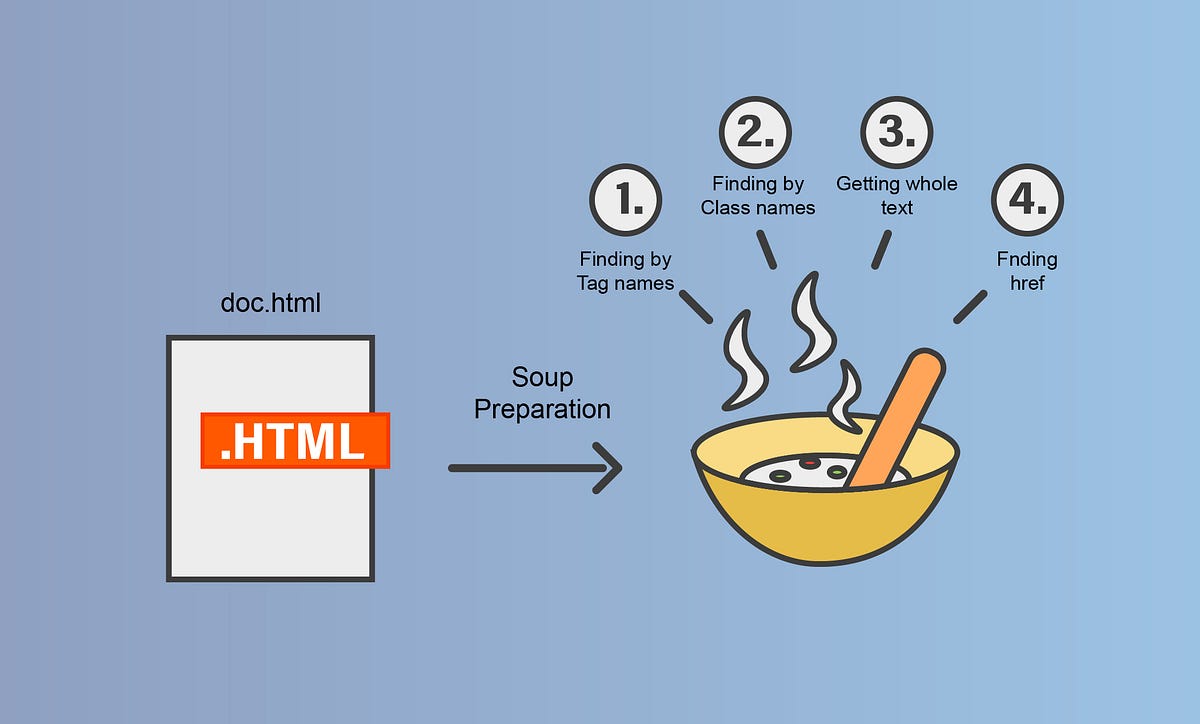 doc.html

.HTML

Soup Preparation

1.
Finding by Tag names

2.
Finding by Class names

3.
Getting whole text

4.
Fnding href