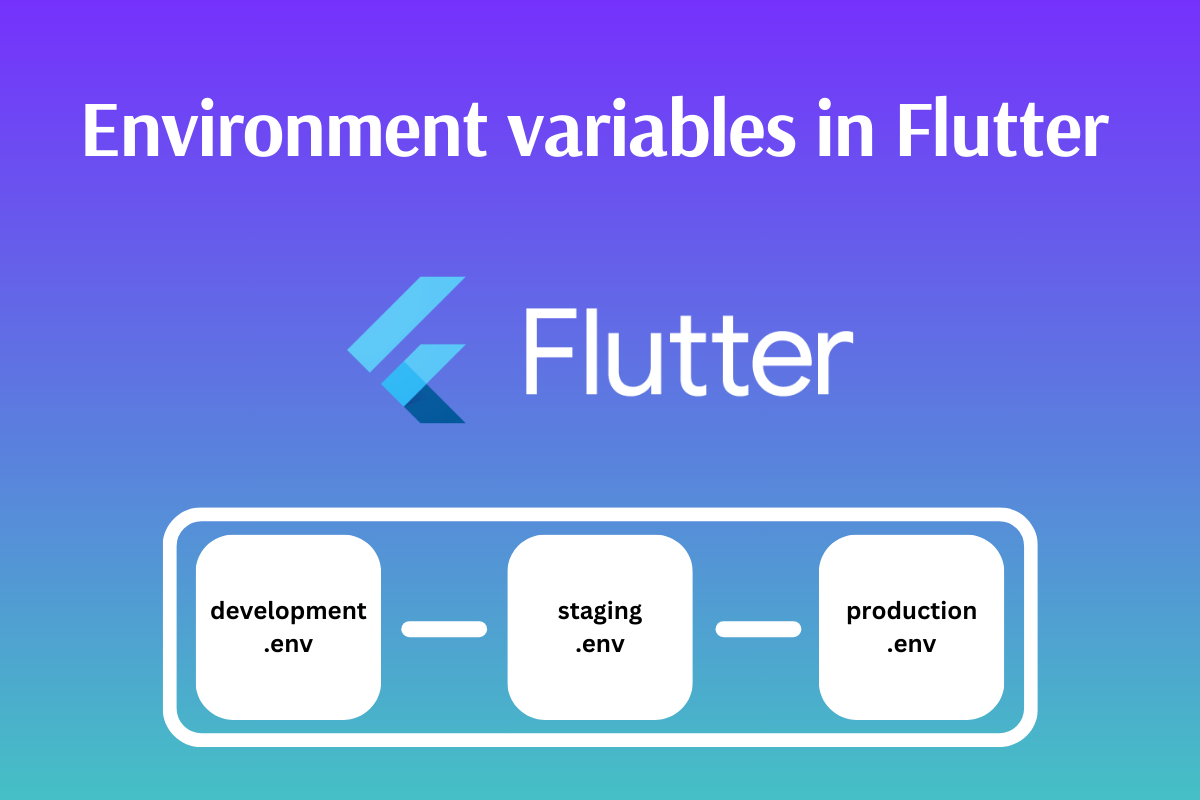 Environment variables in Flutter

Flutter

development
.env

staging
.env

production
.env