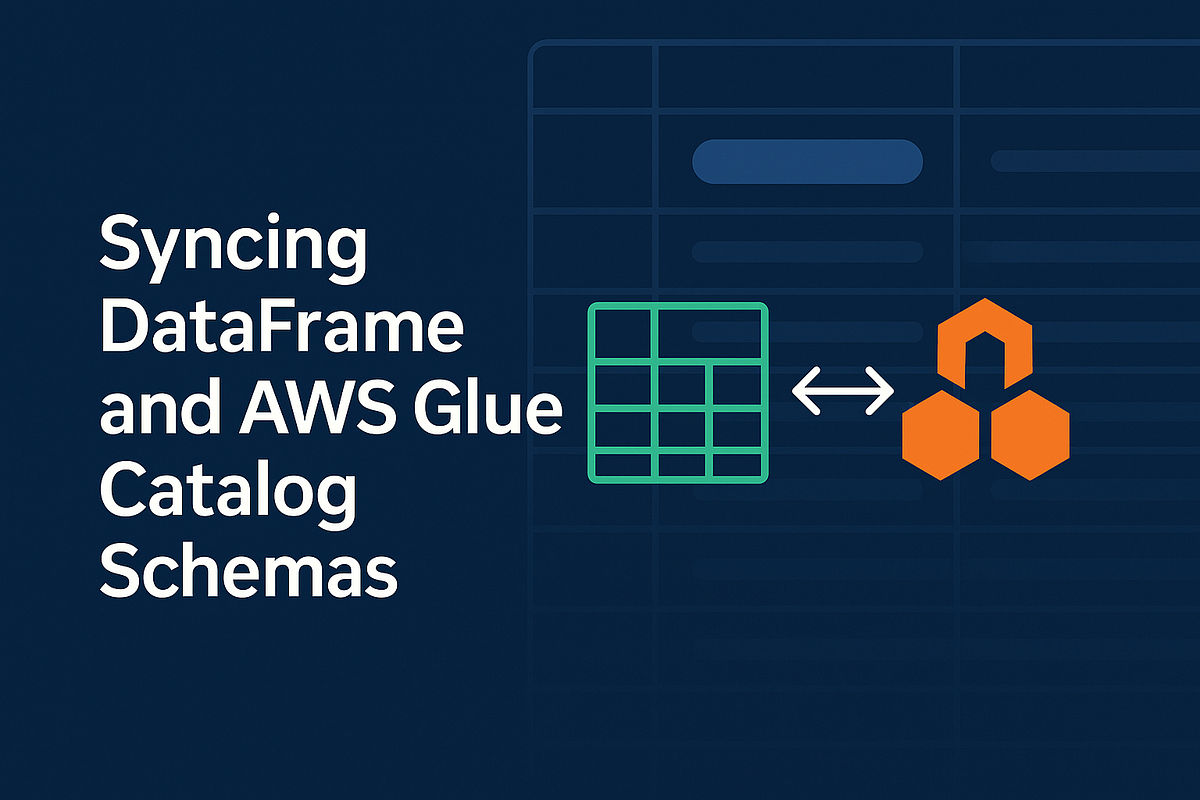 Syncing DataFrame and AWS Glue Catalog Schemas