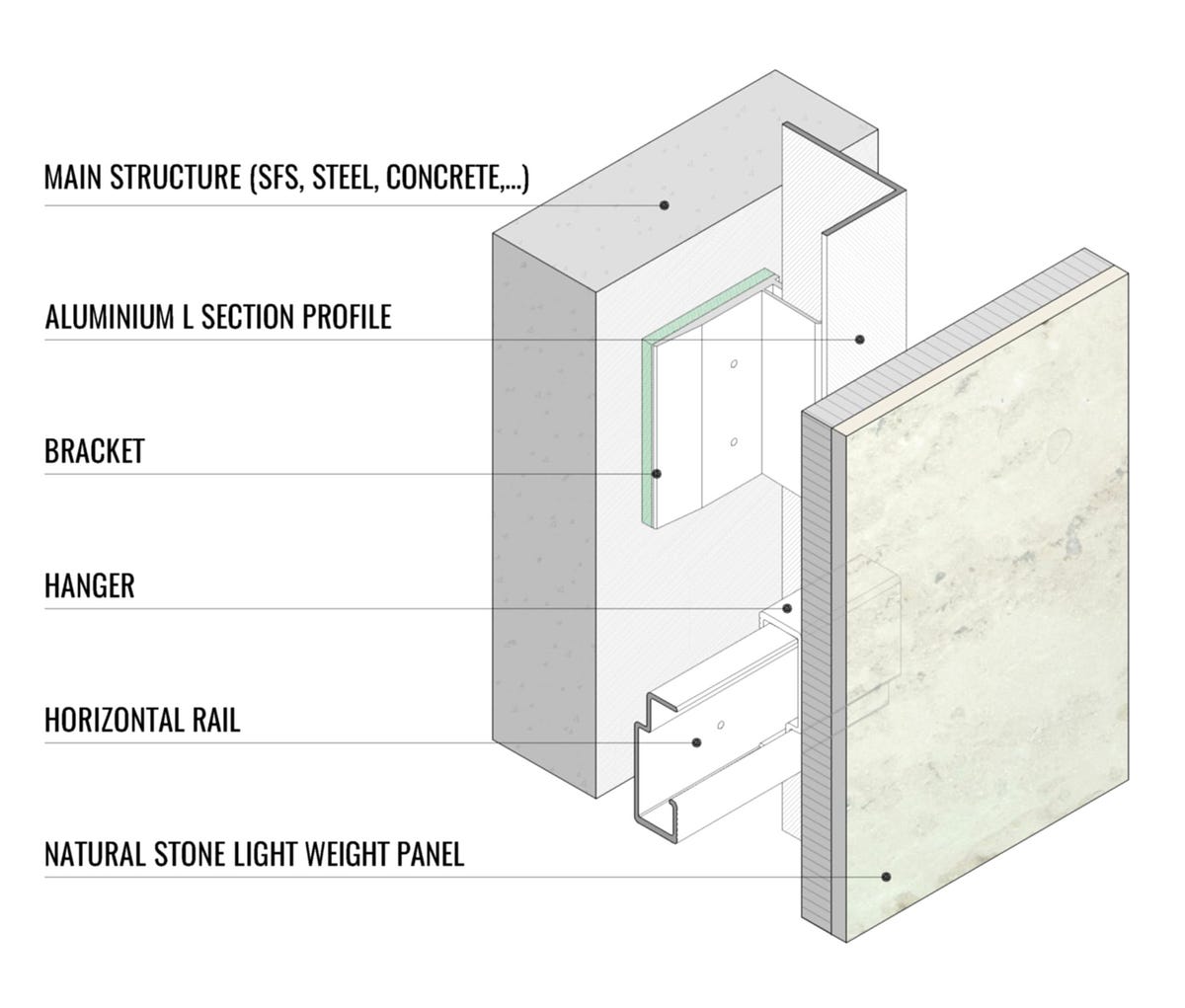 MAIN STRUCTURE (SFS, STEEL, CONCRETE,...)

ALUMINIUM L SECTION PROFILE

BRACKET

HANGER

HORIZONTAL RAIL

NATURAL STONE LIGHT WEIGHT PANEL