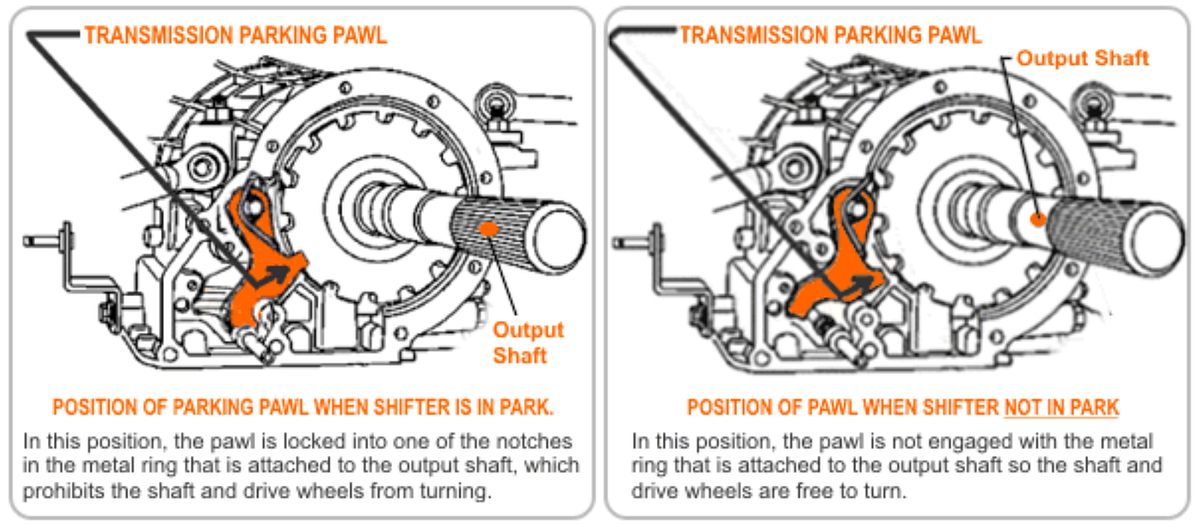 TRANSMISSION PARKING PAWL

Output Shaft

POSITION OF PARKING PAWL WHEN SHIFTER IS IN PARK.

In this position, the pawl is locked into one of the notches in the metal ring that is attached to the output shaft, which prohibits the shaft and drive wheels from turning.

TRANSMISSION PARKING PAWL

Output Shaft

POSITION OF PAWL WHEN SHIFTER NOT IN PARK

In this position, the pawl is not engaged with the metal ring that is attached to the output shaft so the shaft and drive wheels are free to turn.