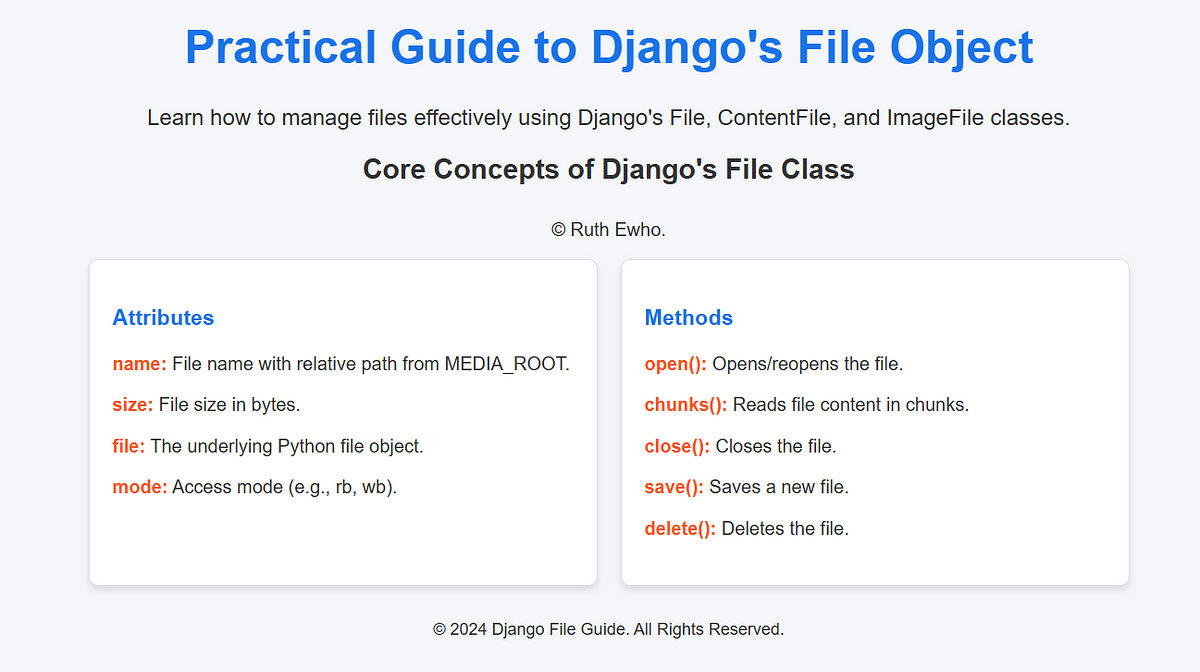 Practical Guide to Django's File Object

Learn how to manage files effectively using Django's File, ContentFile, and ImageFile classes.

Core Concepts of Django's File Class

© Ruth Ewho.

Attributes

name: File name with relative path from MEDIA_ROOT.

size: File size in bytes.

file: The underlying Python file object.

mode: Access mode (e.g., rb, wb).

Methods

open(): Opens/reopens the file.

chunks(): Reads file content in chunks.

close(): Closes the file.

save(): Saves a new file.

delete(): Deletes the file.

© 2024 Django File Guide. All Rights Reserved.