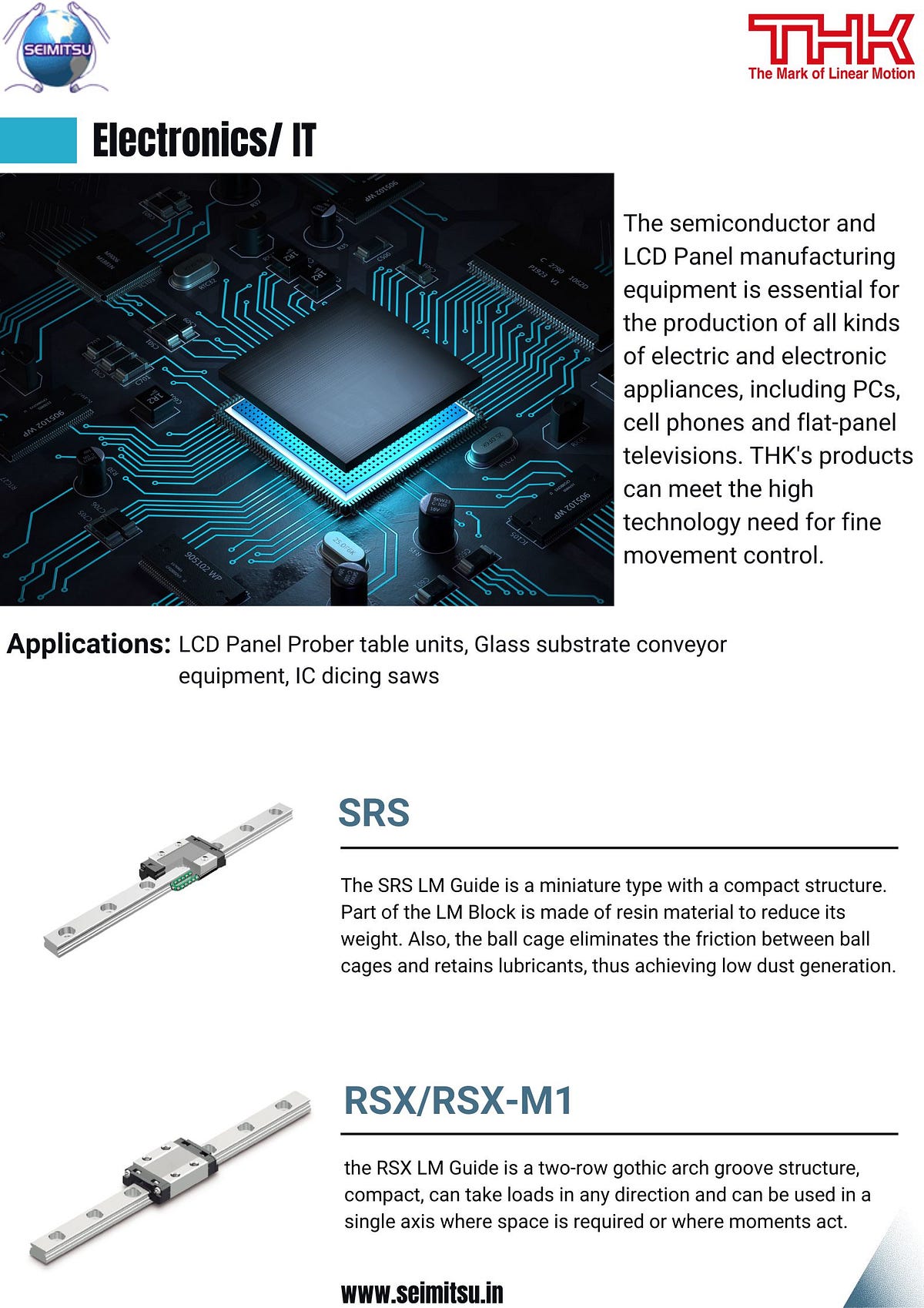 SEIMITSU

THK
The Mark of Linear Motion

Electronics/ IT

The semiconductor and LCD Panel manufacturing equipment is essential for the production of all kinds of electric and electronic appliances, including PCs, cell phones and flat-panel televisions. THK's products can meet the high technology need for fine movement control.

Applications: LCD Panel Prober table units, Glass substrate conveyor equipment, IC dicing saws

SRS

The SRS LM Guide is a miniature type with a compact structure. Part of the LM Block is made of resin material to reduce its weight. Also, the ball cage eliminates the friction between ball cages and retains lubricants, thus achieving low dust generation.

RSX/RSX-M1

the RSX LM Guide is a two-row gothic arch groove structure, compact, can take loads in any direction and can be used in a single axis where space is required or where moments act.

www.seimitsu.in