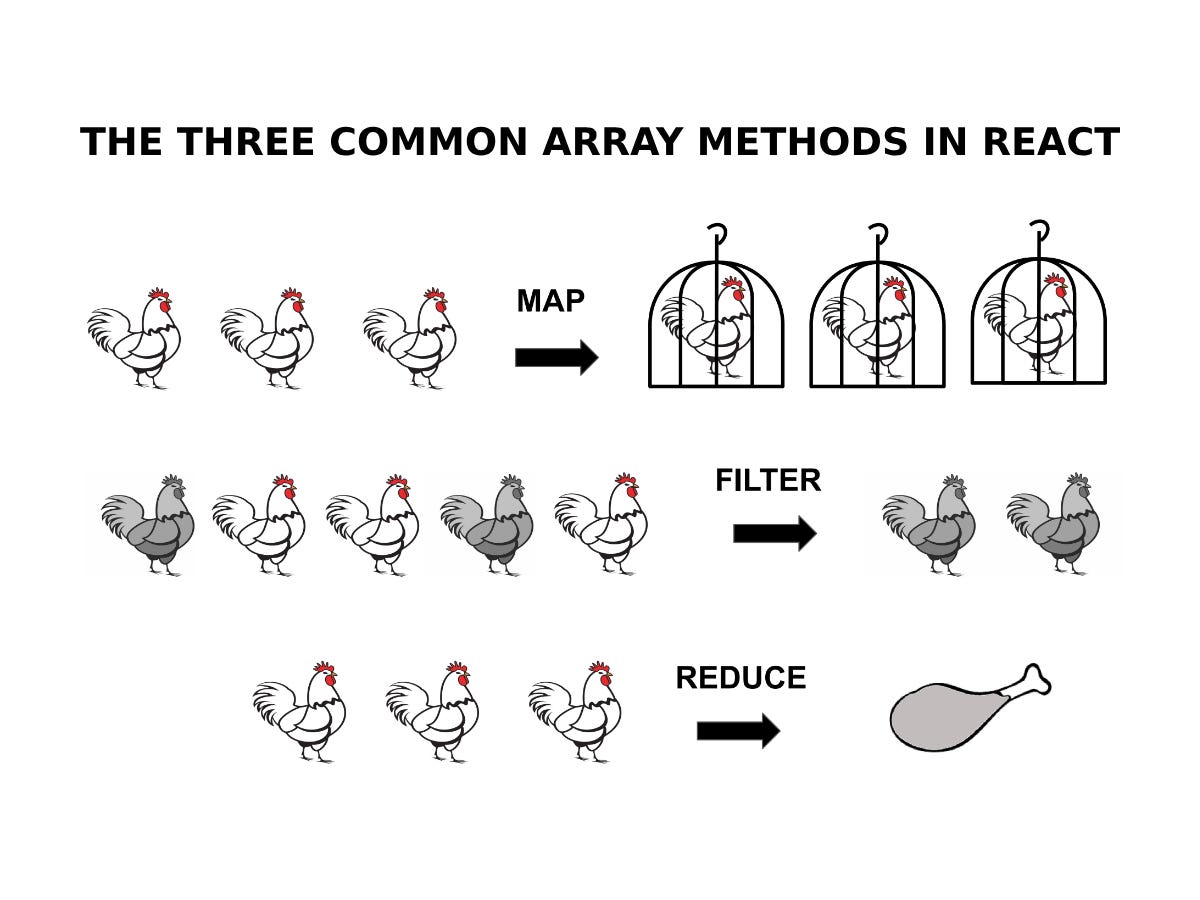 THE THREE COMMON ARRAY METHODS IN REACT

MAP

FILTER

REDUCE