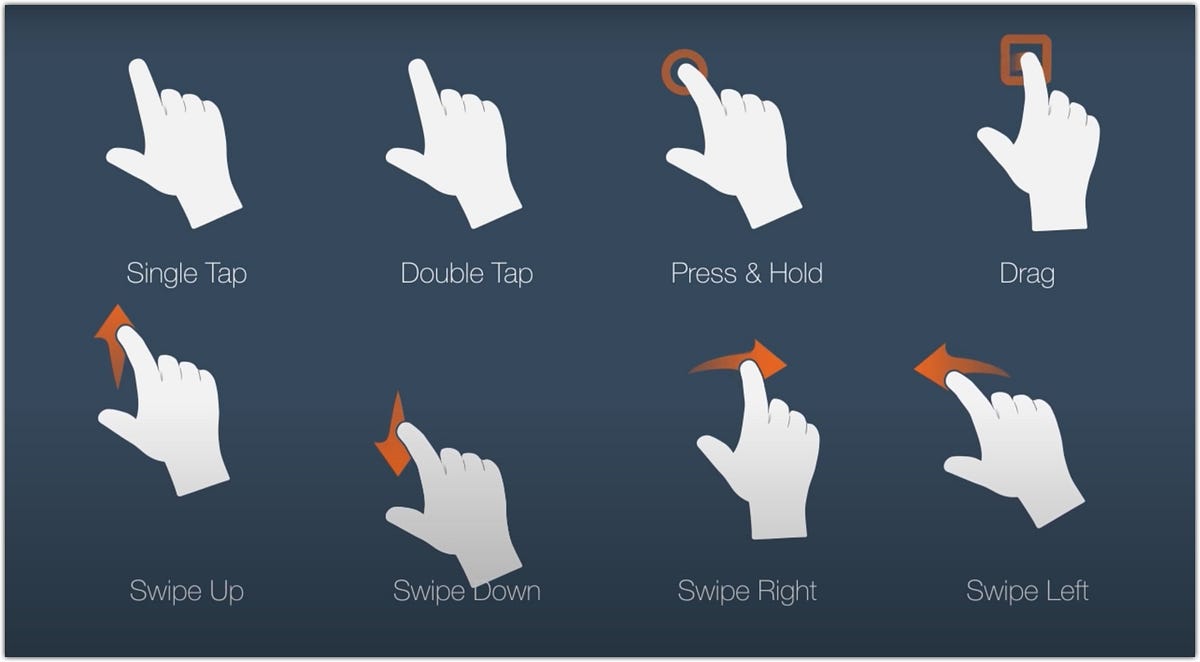 Single Tap

Double Tap

Press & Hold

Drag

Swipe Up

Swipe Down

Swipe Right

Swipe Left