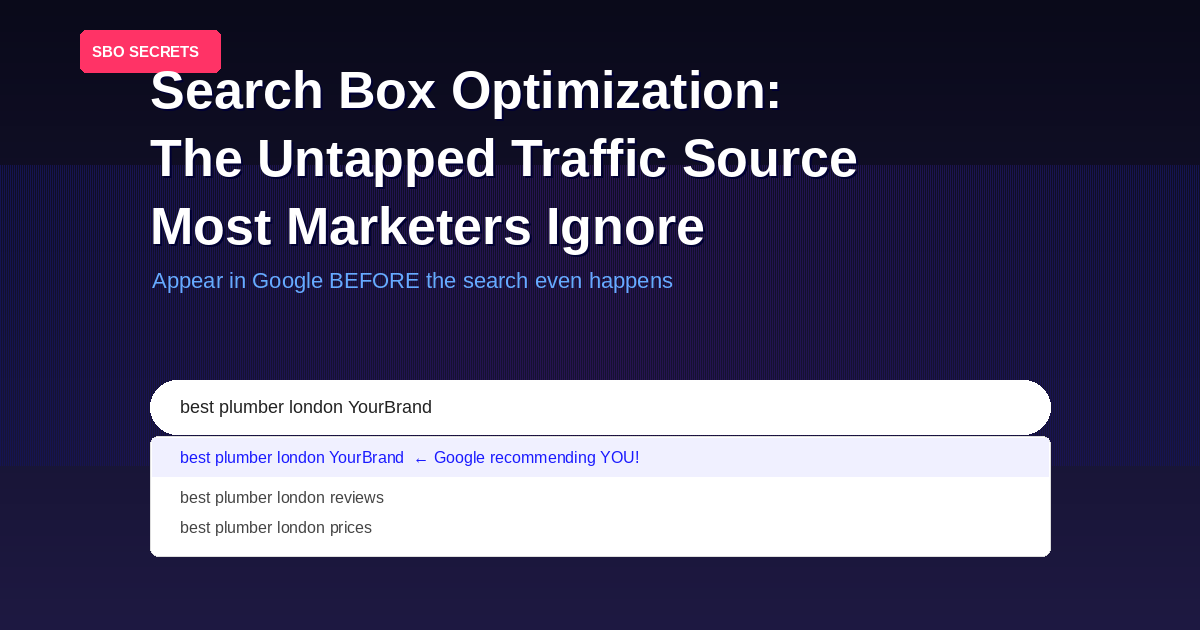 SBO SECRETS

Search Box Optimization: The Untapped Traffic Source Most Marketers Ignore

Appear in Google BEFORE the search even happens

best plumber london YourBrand

best plumber london YourBrand ← Google recommending YOU!

best plumber london reviews

best plumber london prices