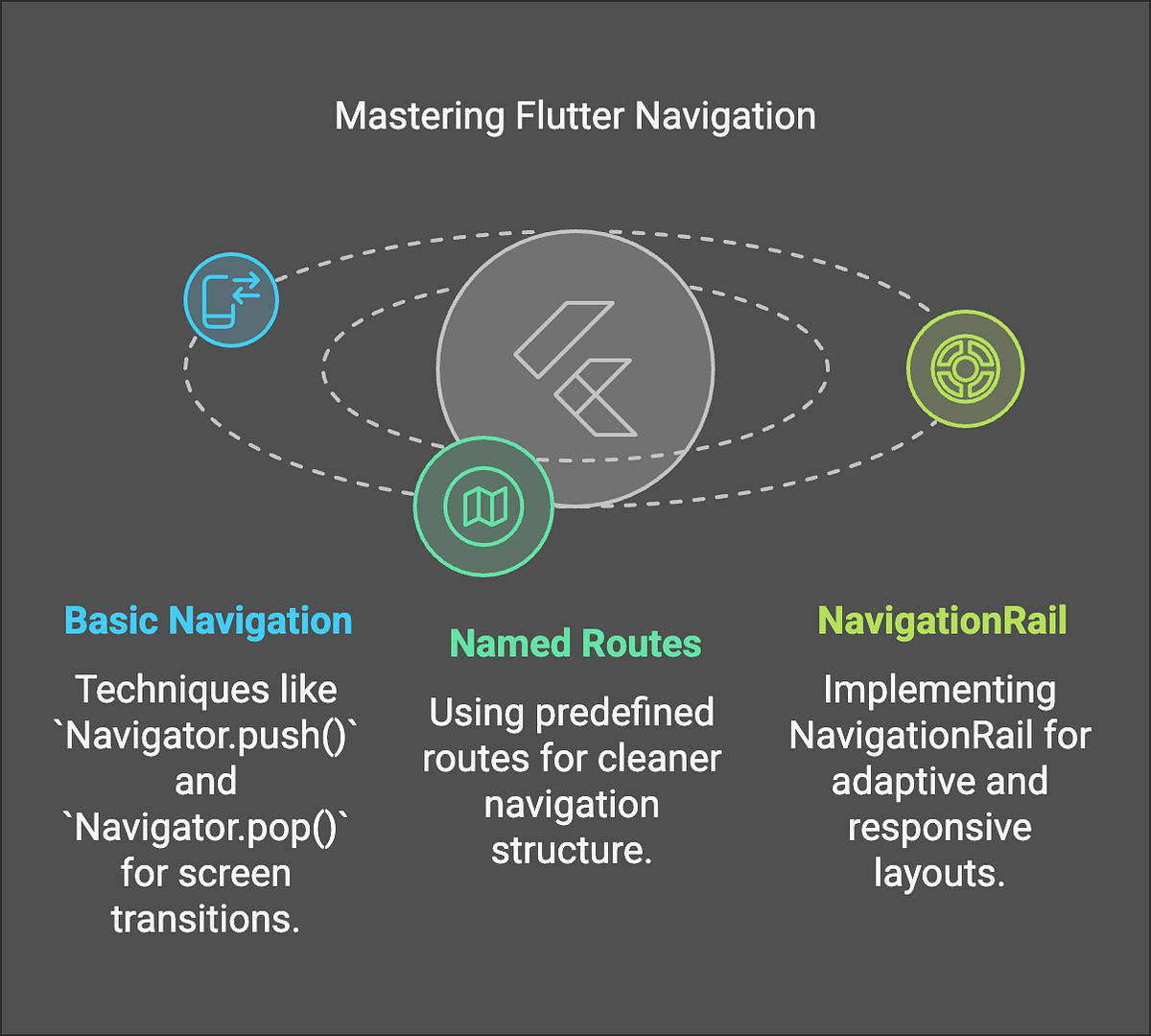 Mastering Flutter Navigation

Basic Navigation

Techniques like `Navigator.push()` and `Navigator.pop()` for screen transitions.

Named Routes

Using predefined routes for cleaner navigation structure.

NavigationRail

Implementing NavigationRail for adaptive and responsive layouts.