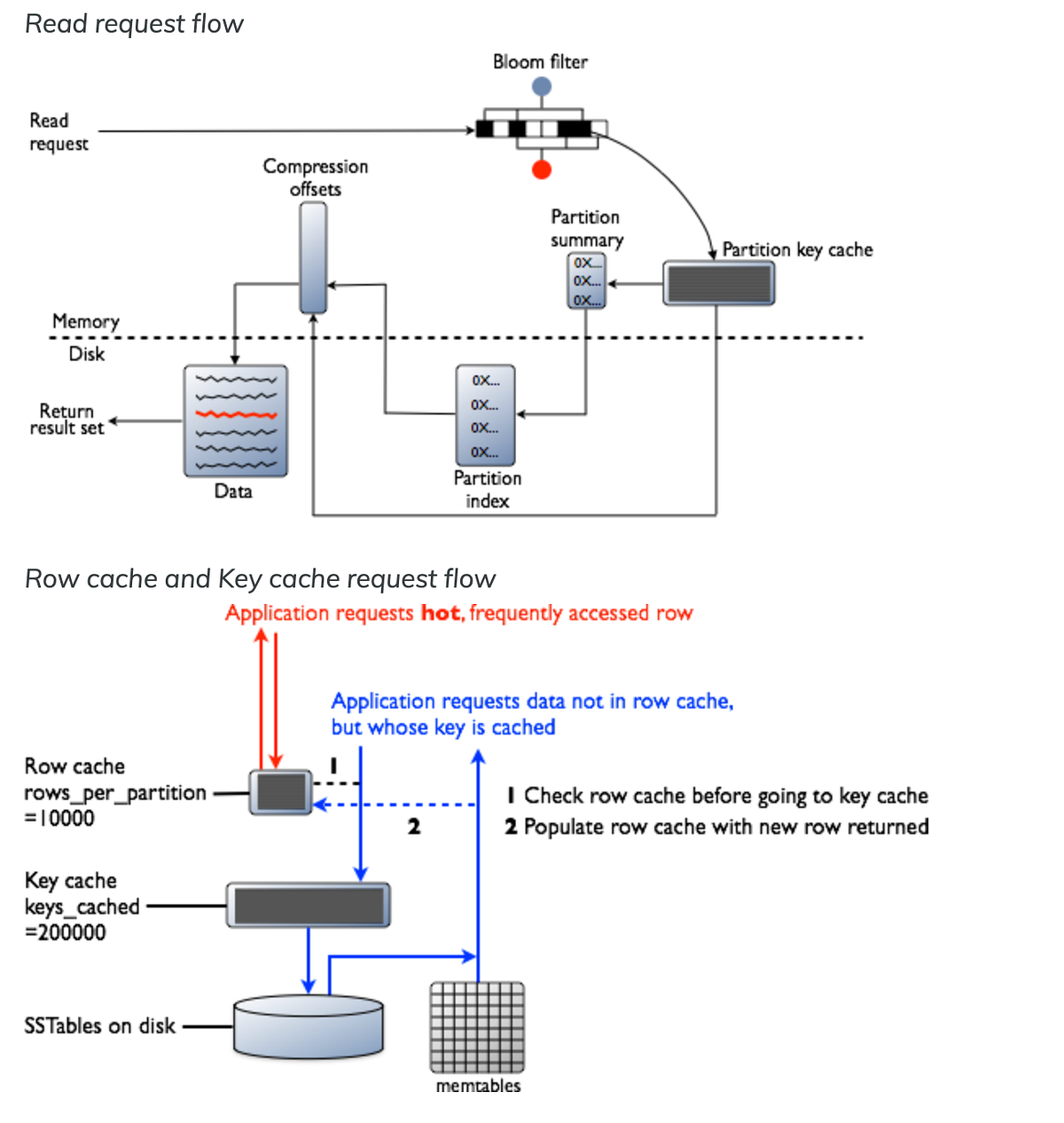 Read request flow

Bloom filter

Read request

Compression offsets

Partition summary

0X...
0X...
0X...

Partition key cache

Memory

Disk

Return result set

Data

0X...
0X...
0X...
0X...

Partition index

Row cache and Key cache request flow

Application requests hot, frequently accessed row

Application requests data not in row cache, but whose key is cached

Row cache rows_per_partition =10000

1

2

1 Check row cache before going to key cache
2 Populate row cache with new row returned

Key cache keys_cached =200000

SSTables on disk

memtables