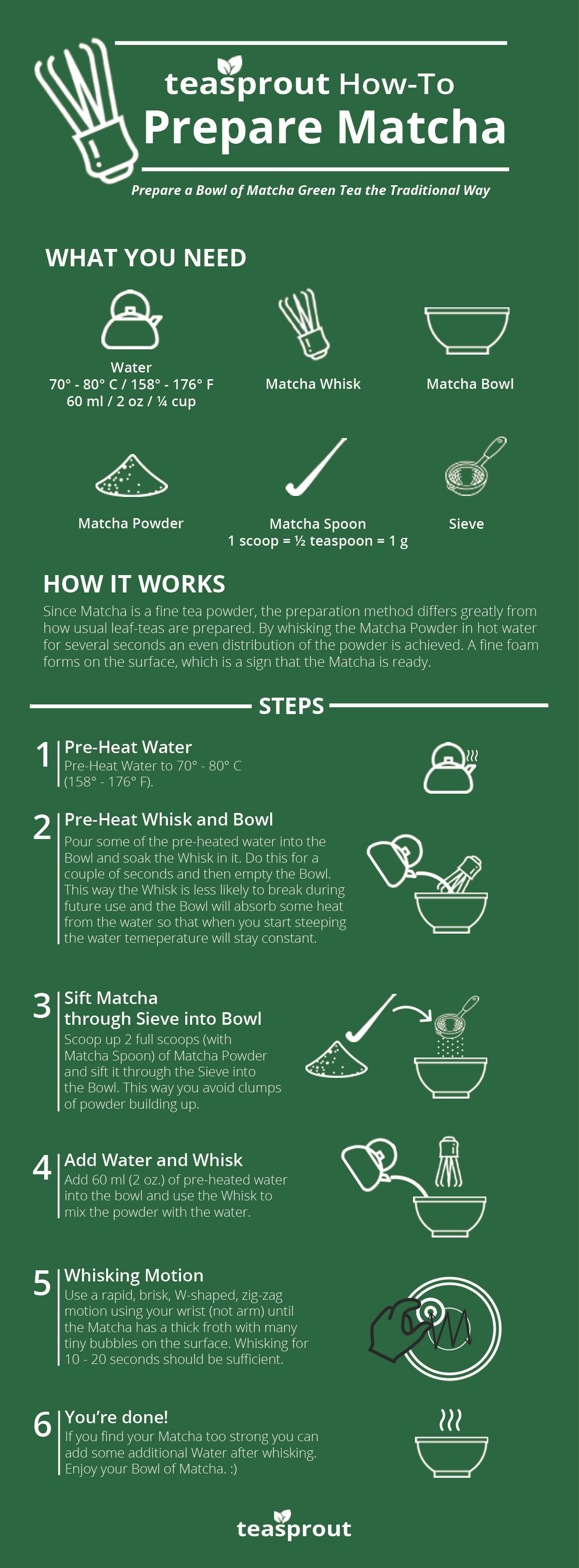 teasprout How-To
Prepare Matcha

Prepare a Bowl of Matcha Green Tea the Traditional Way

WHAT YOU NEED

Water
70° - 80° C / 158° - 176° F
60 ml / 2 oz / ¼ cup

Matcha Whisk

Matcha Bowl

Matcha Powder

Matcha Spoon
1 scoop = ½ teaspoon = 1 g

Sieve

HOW IT WORKS

Since Matcha is a fine tea powder, the preparation method differs greatly from how usual leaf-teas are prepared. By whisking the Matcha Powder in hot water for several seconds an even distribution of the powder is achieved. A fine foam forms on the surface, which is a sign that the Matcha is ready.

STEPS

1 Pre-Heat Water
Pre-Heat Water to 70° - 80° C (158° - 176° F).

2 Pre-Heat Whisk and Bowl
Pour some of the pre-heated water into the Bowl and soak the Whisk in it. Do this for a couple of seconds and then empty the Bowl. This way the Whisk is less likely to break during future use and the Bowl will absorb some heat from the water so that when you start steeping the water temeperature will stay constant.

3 Sift Matcha through Sieve into Bowl
Scoop up 2 full scoops (with Matcha Spoon) of Matcha Powder and sift it through the Sieve into the Bowl. This way you avoid clumps of powder building up.

4 Add Water and Whisk
Add 60 ml (2 oz.) of pre-heated water into the bowl and use the Whisk to mix the powder with the water.

5 Whisking Motion
Use a rapid, brisk, W-shaped, zig-zag motion using your wrist (not arm) until the Matcha has a thick froth with many tiny bubbles on the surface. Whisking for 10 - 20 seconds should be sufficient.

6 You're done!
If you find your Matcha too strong you can add some additional Water after whisking. Enjoy your Bowl of Matcha. :)

teasprout