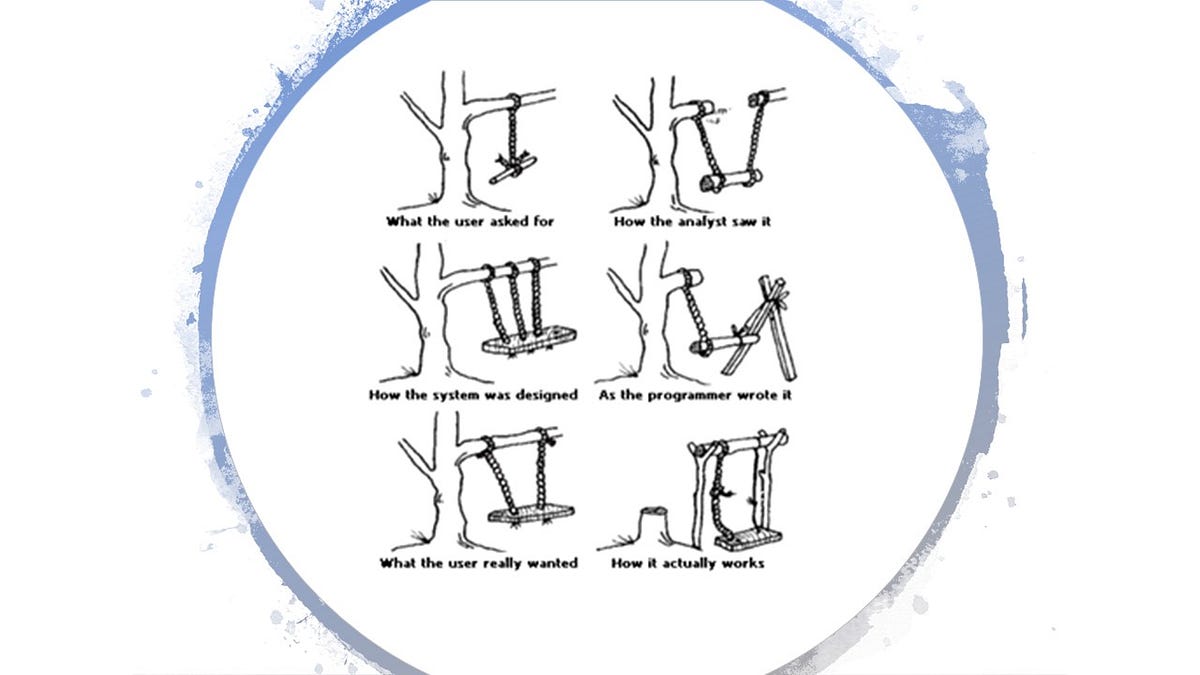 What the user asked for

How the analyst saw it

How the system was designed

As the programmer wrote it

What the user really wanted

How it actually works