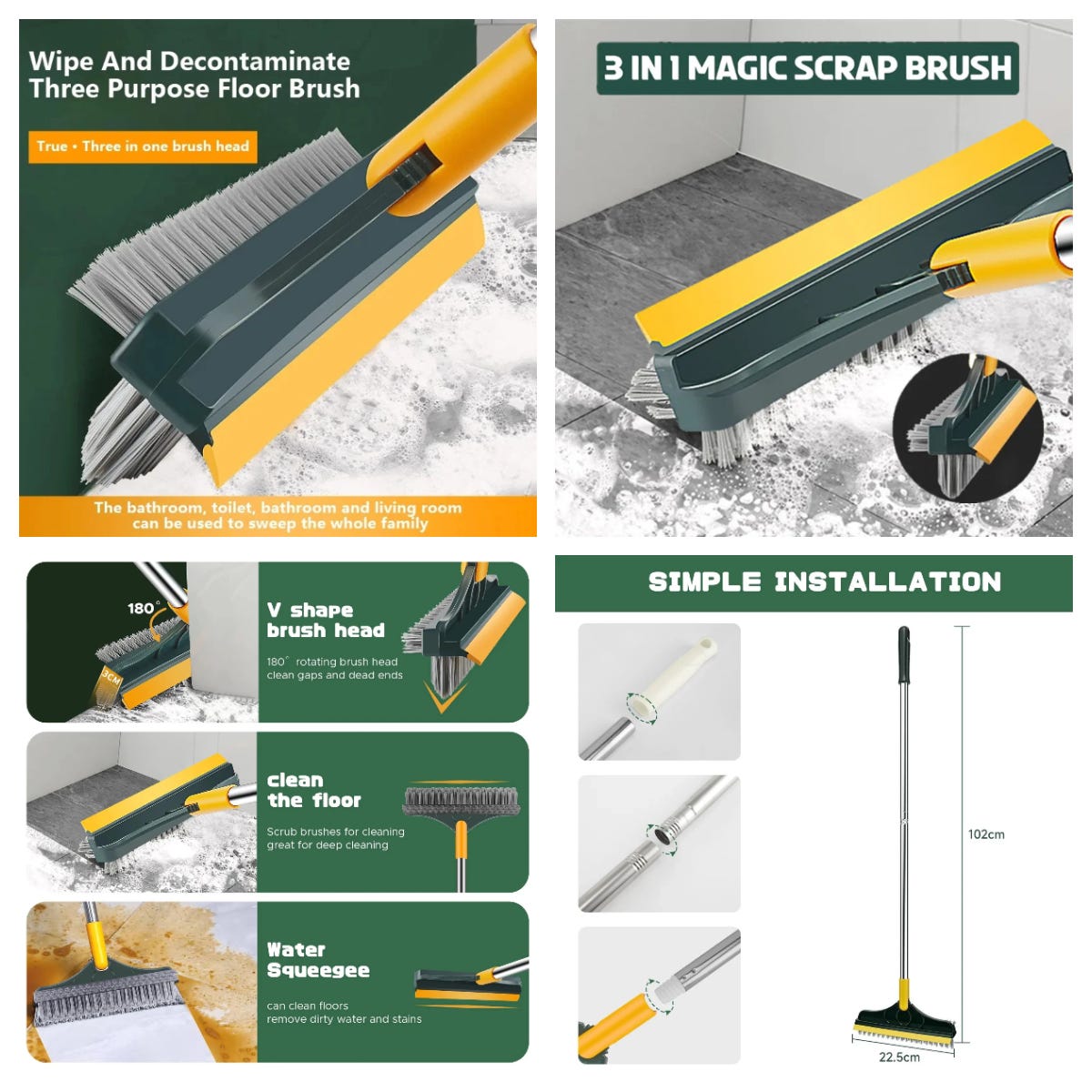 Wipe And Decontaminate
Three Purpose Floor Brush

True • Three in one brush head

The bathroom, toilet, bathroom and living room can be used to sweep the whole family

3 IN 1 MAGIC SCRAP BRUSH

180°

3CM

V shape brush head

180° rotating brush head clean gaps and dead ends

clean the floor

Scrub brushes for cleaning great for deep cleaning

Water Squeegee

can clean floors remove dirty water and stains

SIMPLE INSTALLATION

102cm

22.5cm