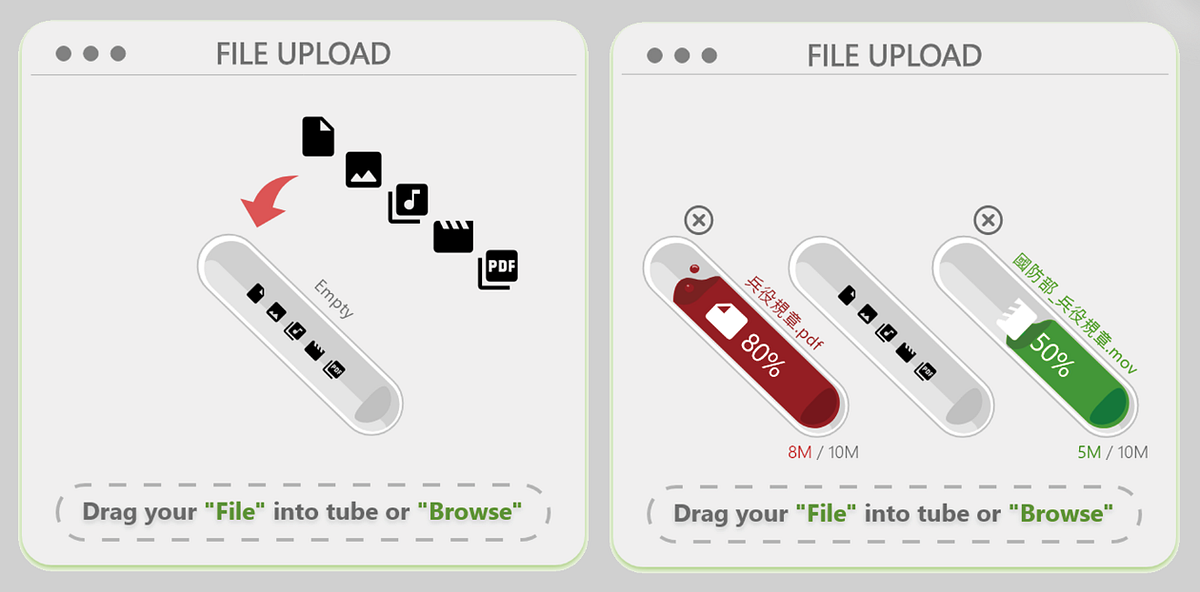 FILE UPLOAD

PDF

Empty

Drag your "File" into tube or "Browse"

FILE UPLOAD

兵役規章.pdf

80%

8M / 10M

國防部_兵役規章.mov

50%

5M / 10M

Drag your "File" into tube or "Browse"