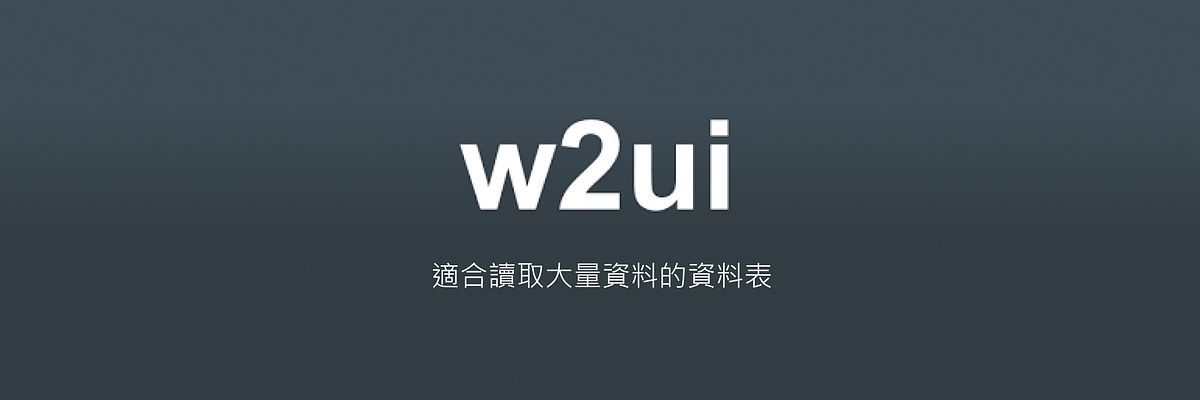 w2ui

適合讀取大量資料的資料表