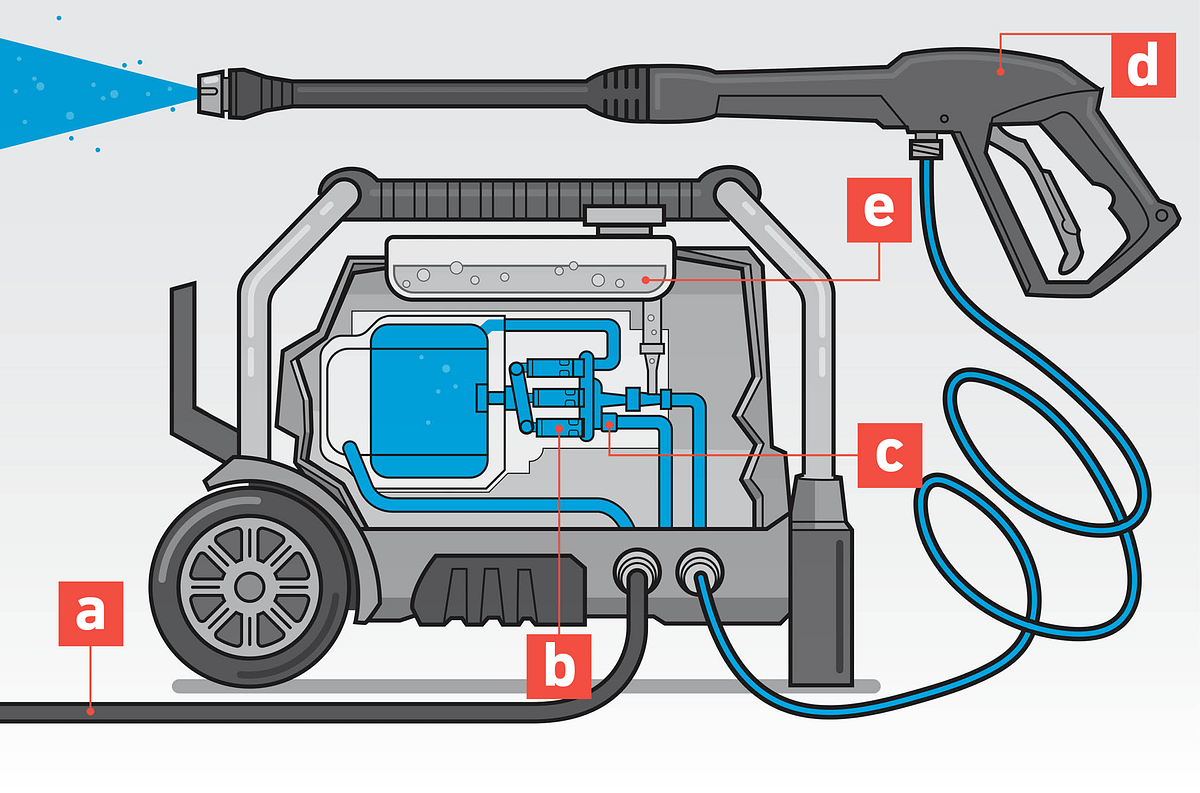 d
e
c
a
b