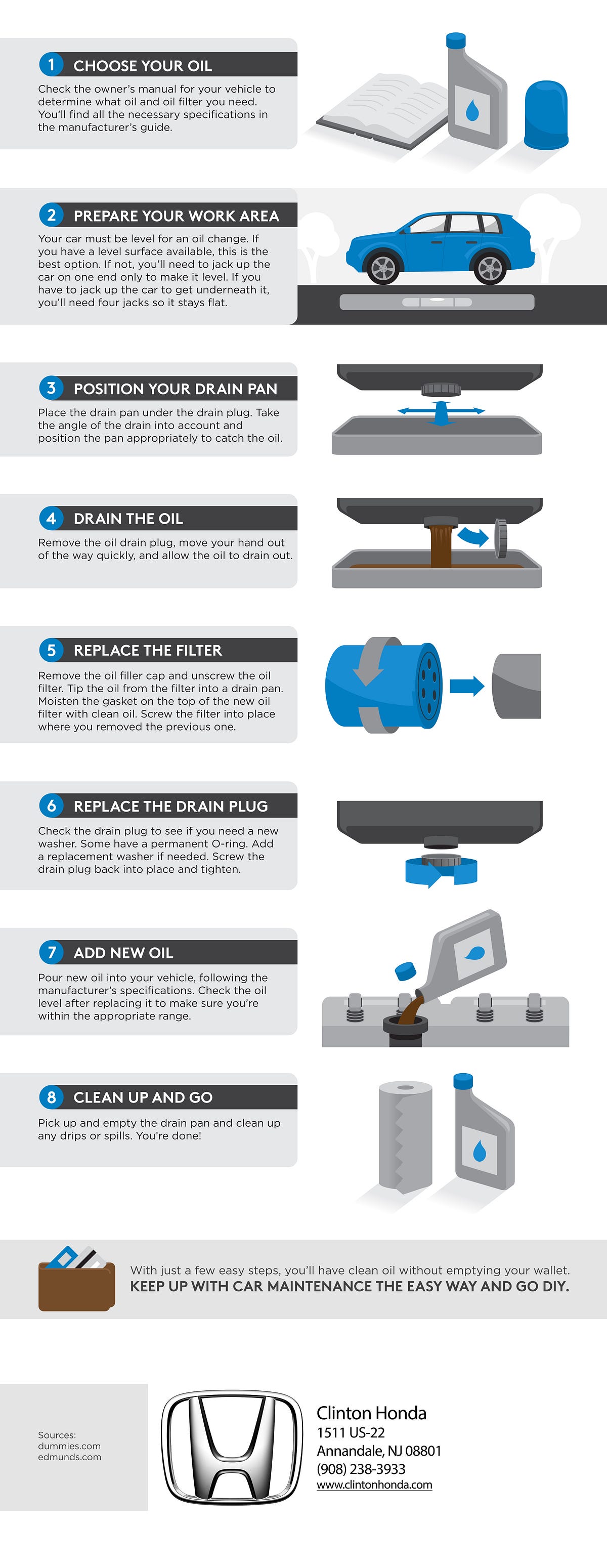 1 CHOOSE YOUR OIL

Check the owner's manual for your vehicle to determine what oil and oil filter you need. You'll find all the necessary specifications in the manufacturer's guide.

2 PREPARE YOUR WORK AREA

Your car must be level for an oil change. If you have a level surface available, this is the best option. If not, you'll need to jack up the car on one end only to make it level. If you have to jack up the car to get underneath it, you'll need four jacks so it stays flat.

3 POSITION YOUR DRAIN PAN

Place the drain pan under the drain plug. Take the angle of the drain into account and position the pan appropriately to catch the oil.

4 DRAIN THE OIL

Remove the oil drain plug, move your hand out of the way quickly, and allow the oil to drain out.

5 REPLACE THE FILTER

Remove the oil filler cap and unscrew the oil filter. Tip the oil from the filter into a drain pan. Moisten the gasket on the top of the new oil filter with clean oil. Screw the filter into place where you removed the previous one.

6 REPLACE THE DRAIN PLUG

Check the drain plug to see if you need a new washer. Some have a permanent O-ring. Add a replacement washer if needed. Screw the drain plug back into place and tighten.

7 ADD NEW OIL

Pour new oil into your vehicle, following the manufacturer's specifications. Check the oil level after replacing it to make sure you're within the appropriate range.

8 CLEAN UP AND GO

Pick up and empty the drain pan and clean up any drips or spills. You're done!

With just a few easy steps, you'll have clean oil without emptying your wallet.
KEEP UP WITH CAR MAINTENANCE THE EASY WAY AND GO DIY.

Sources:
dummies.com
edmunds.com

Clinton Honda
1511 US-22
Annandale, NJ 08801
(908) 238-3933
www.clintonhonda.com