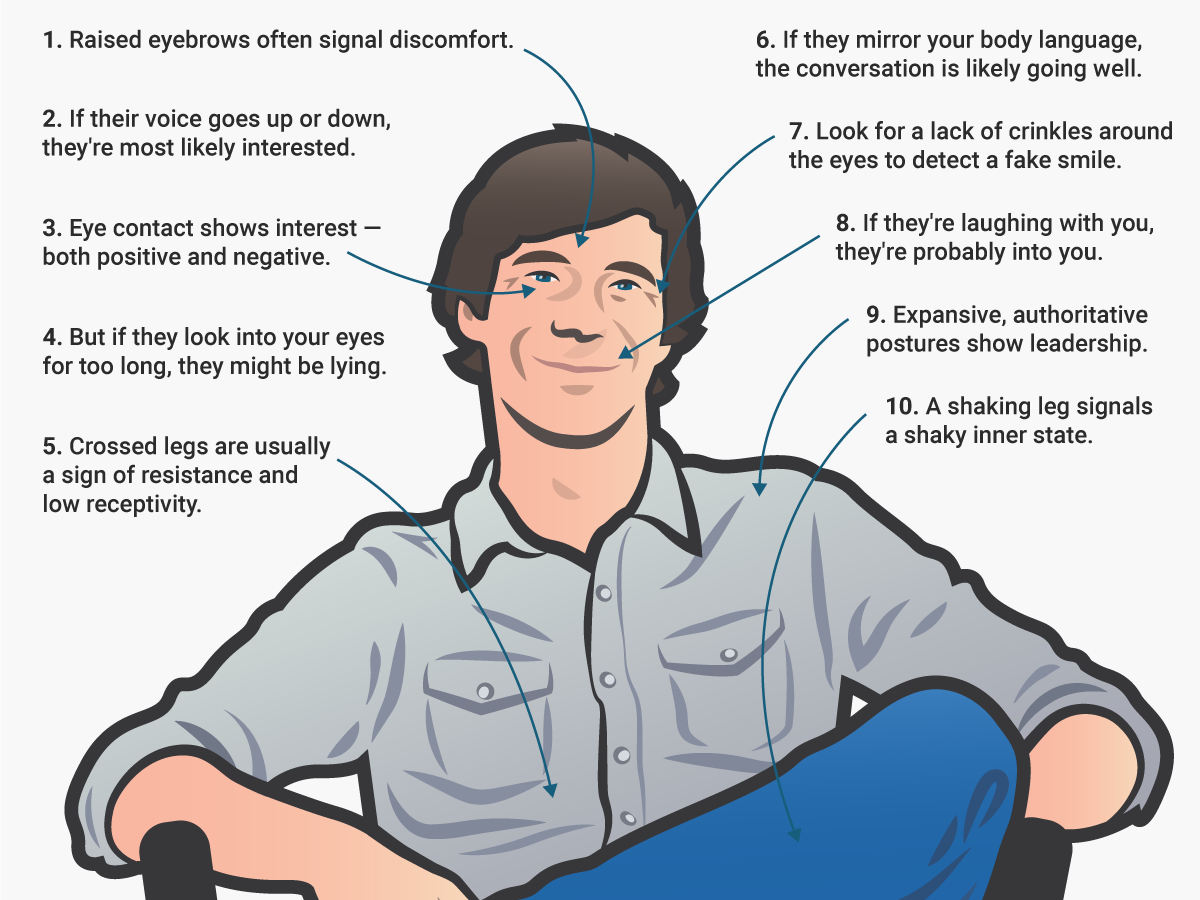 1. Raised eyebrows often signal discomfort.

2. If their voice goes up or down, they're most likely interested.

3. Eye contact shows interest — both positive and negative.

4. But if they look into your eyes for too long, they might be lying.

5. Crossed legs are usually a sign of resistance and low receptivity.

6. If they mirror your body language, the conversation is likely going well.

7. Look for a lack of crinkles around the eyes to detect a fake smile.

8. If they're laughing with you, they're probably into you.

9. Expansive, authoritative postures show leadership.

10. A shaking leg signals a shaky inner state.