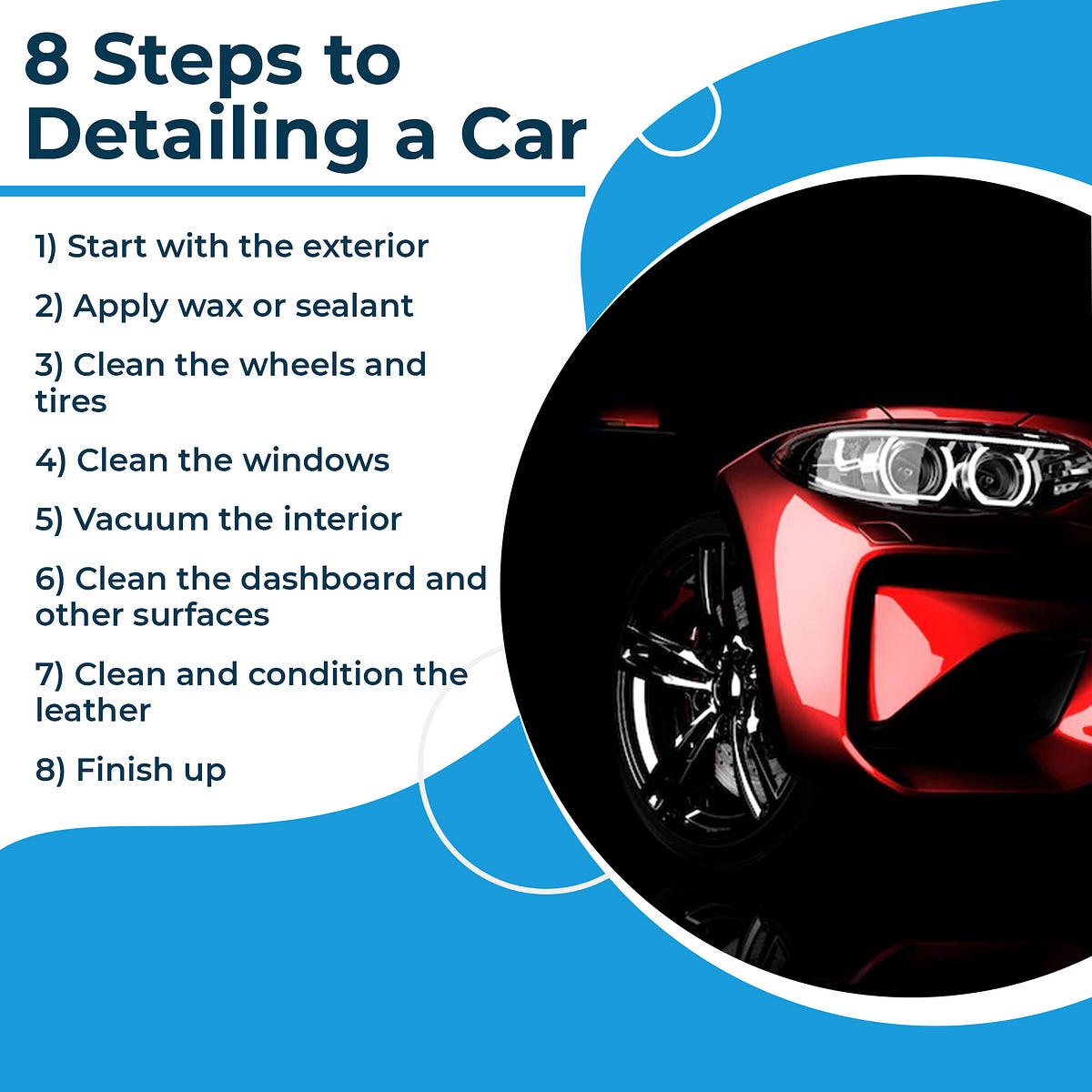 8 Steps to Detailing a Car

1) Start with the exterior

2) Apply wax or sealant

3) Clean the wheels and tires

4) Clean the windows

5) Vacuum the interior

6) Clean the dashboard and other surfaces

7) Clean and condition the leather

8) Finish up