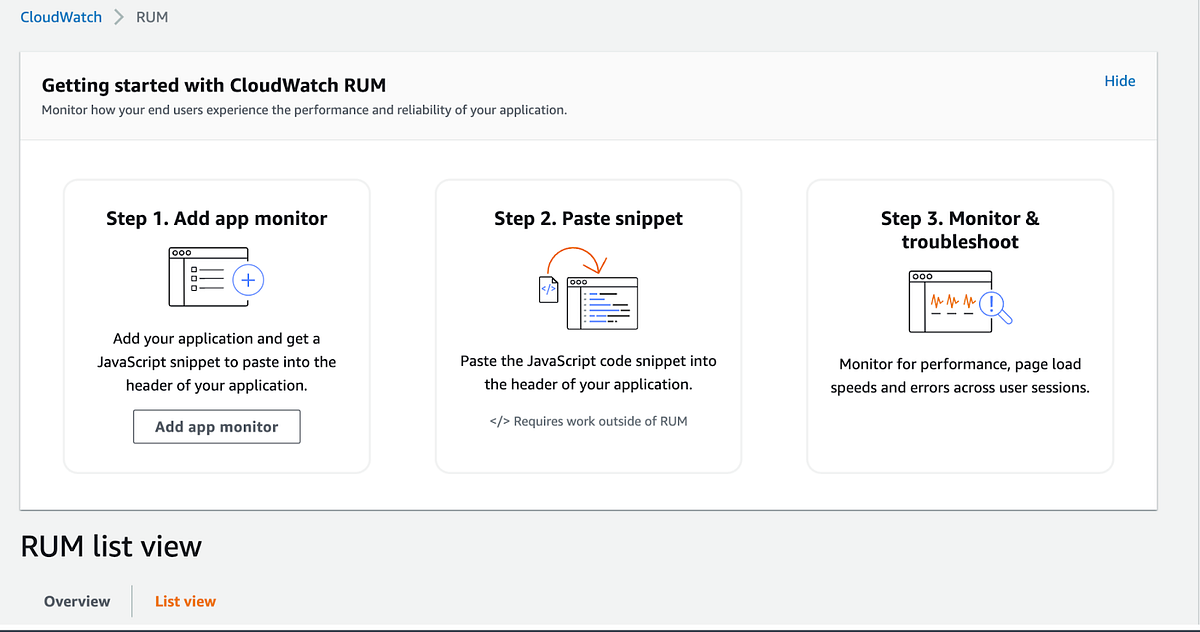 CloudWatch > RUM

Getting started with CloudWatch RUM

Hide

Monitor how your end users experience the performance and reliability of your application.

Step 1. Add app monitor

Add your application and get a JavaScript snippet to paste into the header of your application.

Add app monitor

Step 2. Paste snippet

</>

Paste the JavaScript code snippet into the header of your application.

</> Requires work outside of RUM

Step 3. Monitor & troubleshoot

Monitor for performance, page load speeds and errors across user sessions.

RUM list view

Overview

List view