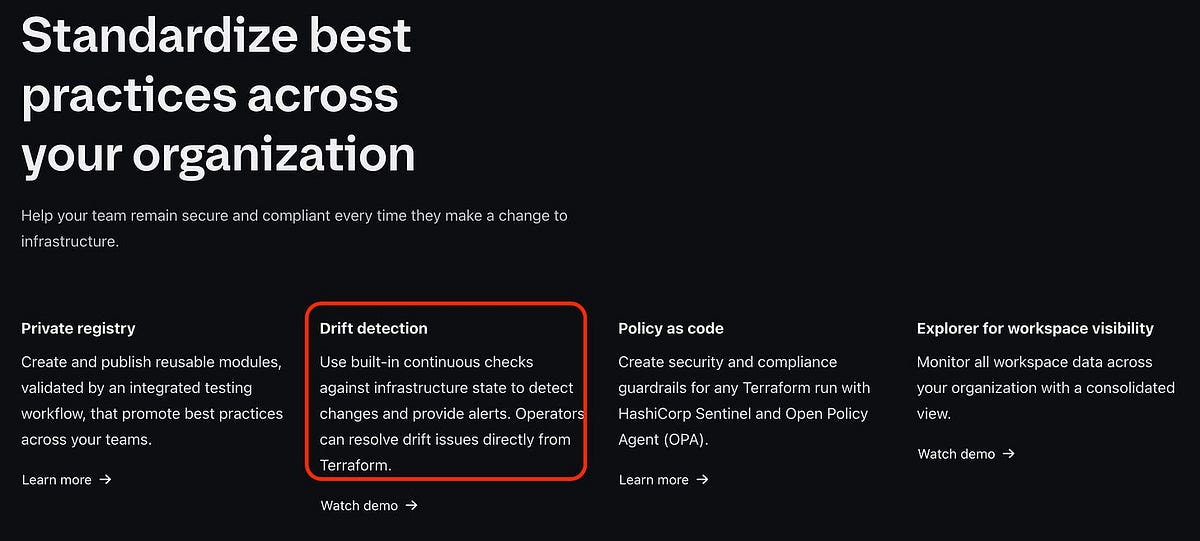 Standardize best practices across your organization

Help your team remain secure and compliant every time they make a change to infrastructure.

Private registry

Create and publish reusable modules, validated by an integrated testing workflow, that promote best practices across your teams.

Learn more →

Drift detection

Use built-in continuous checks against infrastructure state to detect changes and provide alerts. Operators can resolve drift issues directly from Terraform.

Watch demo →

Policy as code

Create security and compliance guardrails for any Terraform run with HashiCorp Sentinel and Open Policy Agent (OPA).

Learn more →

Explorer for workspace visibility

Monitor all workspace data across your organization with a consolidated view.

Watch demo →