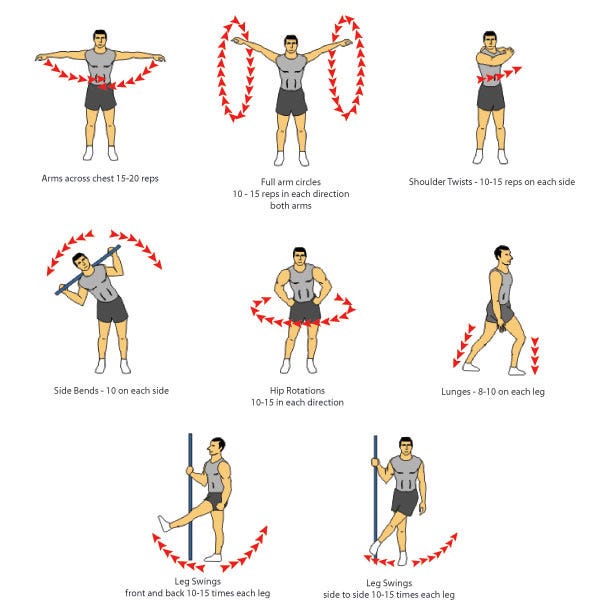 Arms across chest 15-20 reps

Full arm circles
10 - 15 reps in each direction
both arms

Shoulder Twists - 10-15 reps on each side

Side Bends - 10 on each side

Hip Rotations
10-15 in each direction

Lunges - 8-10 on each leg

Leg Swings
front and back 10-15 times each leg

Leg Swings
side to side 10-15 times each leg