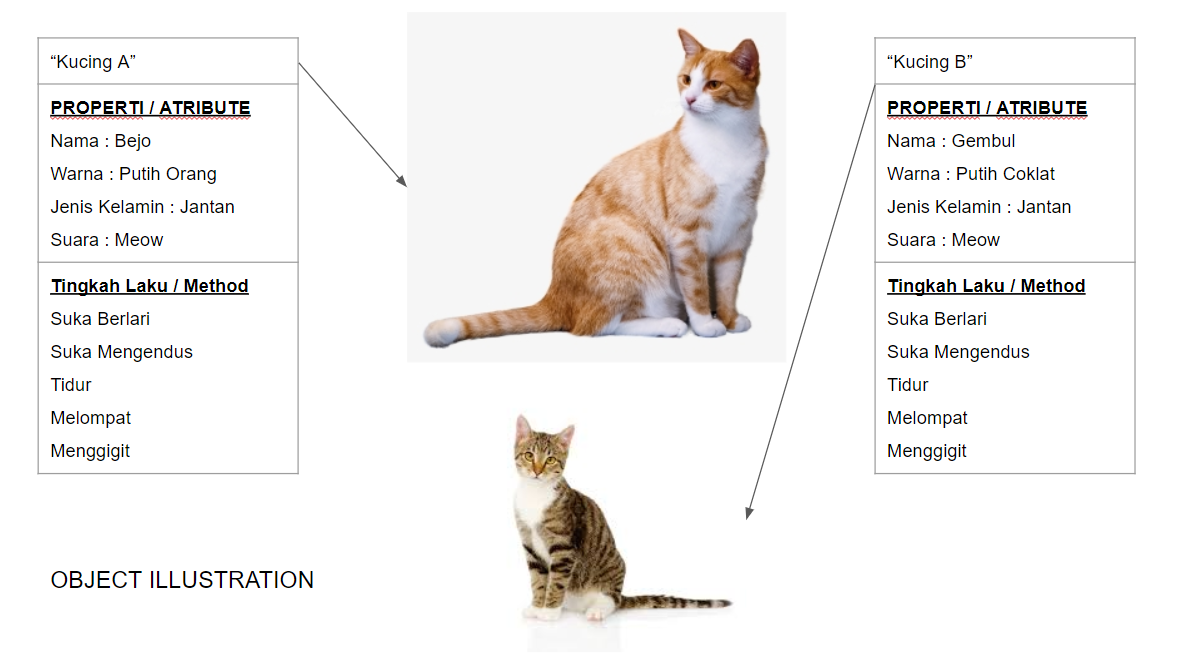 “Kucing A”

PROPERTI / ATRIBUTE
Nama : Bejo
Warna : Putih Orang
Jenis Kelamin : Jantan
Suara : Meow

Tingkah Laku / Method
Suka Berlari
Suka Mengendus
Tidur
Melompat
Menggigit

“Kucing B”

PROPERTI / ATRIBUTE
Nama : Gembul
Warna : Putih Coklat
Jenis Kelamin : Jantan
Suara : Meow

Tingkah Laku / Method
Suka Berlari
Suka Mengendus
Tidur
Melompat
Menggigit

OBJECT ILLUSTRATION