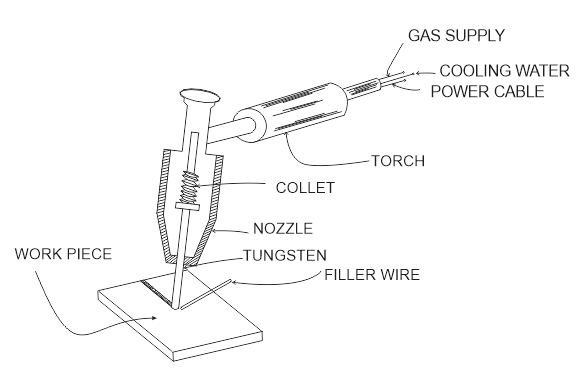 GAS SUPPLY
COOLING WATER
POWER CABLE
TORCH
COLLET
NOZZLE
WORK PIECE
TUNGSTEN
FILLER WIRE