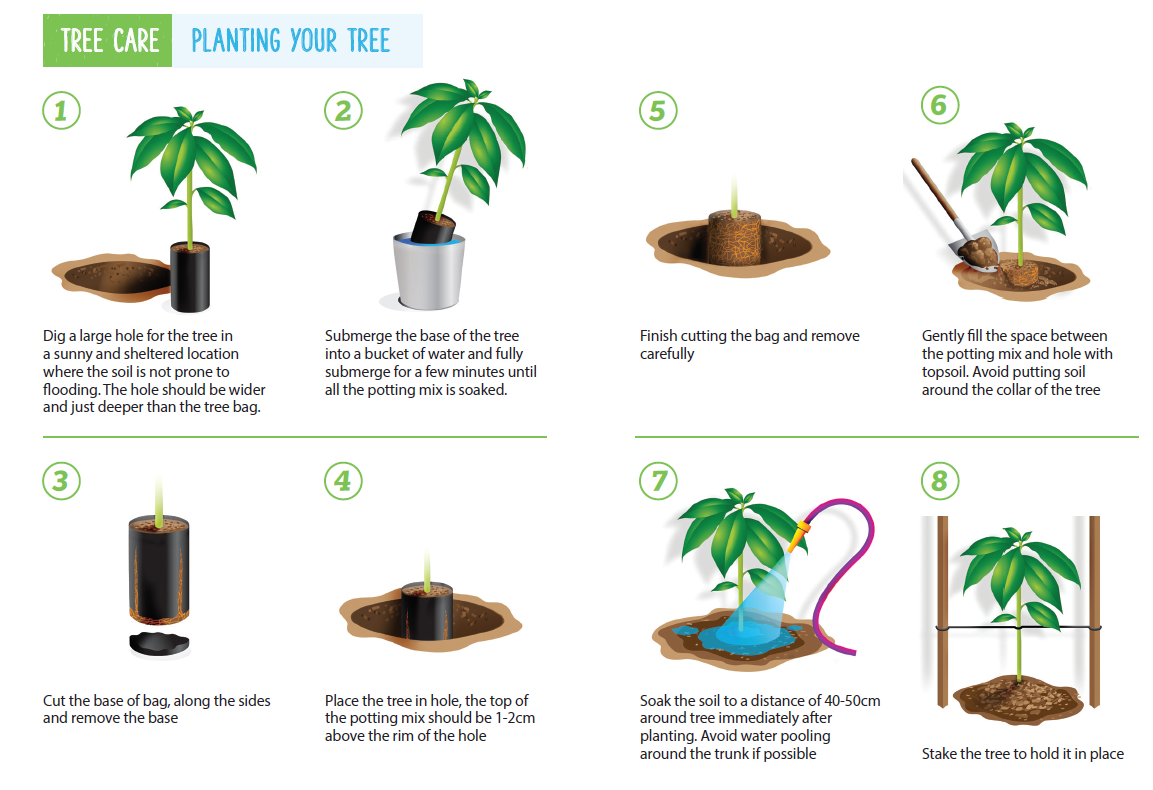 TREE CARE PLANTING YOUR TREE

1

Dig a large hole for the tree in a sunny and sheltered location where the soil is not prone to flooding. The hole should be wider and just deeper than the tree bag.

2

Submerge the base of the tree into a bucket of water and fully submerge for a few minutes until all the potting mix is soaked.

3

Cut the base of bag, along the sides and remove the base

4

Place the tree in hole, the top of the potting mix should be 1-2cm above the rim of the hole

5

Finish cutting the bag and remove carefully

6

Gently fill the space between the potting mix and hole with topsoil. Avoid putting soil around the collar of the tree

7

Soak the soil to a distance of 40-50cm around tree immediately after planting. Avoid water pooling around the trunk if possible

8

Stake the tree to hold it in place