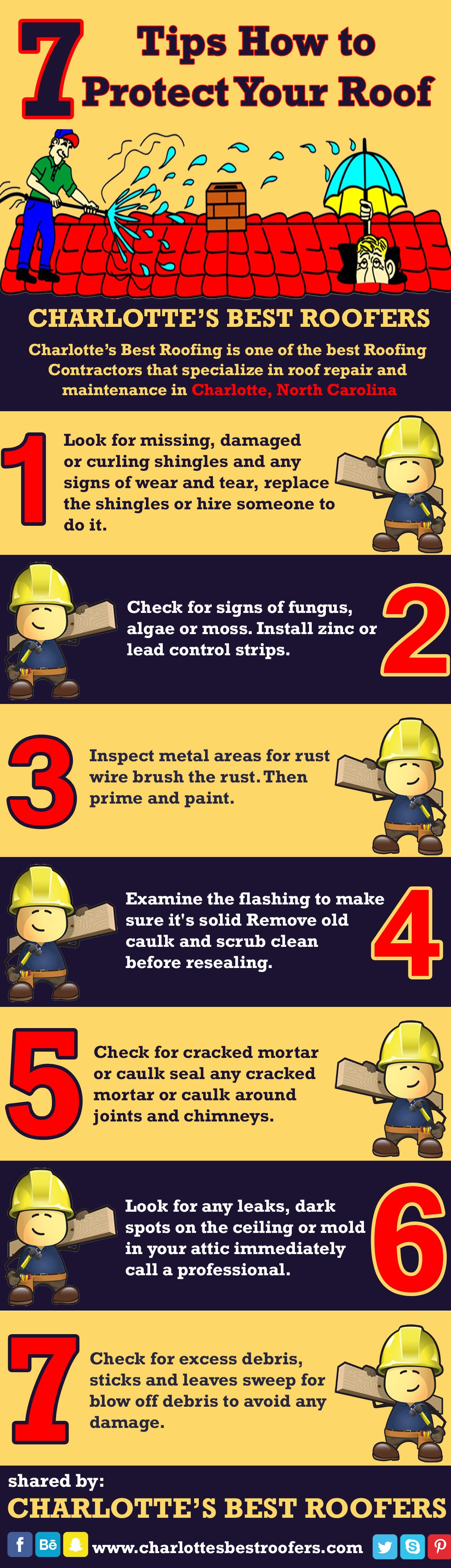 7 Tips How to Protect Your Roof

CHARLOTTE'S BEST ROOFERS

Charlotte's Best Roofing is one of the best Roofing Contractors that specialize in roof repair and maintenance in Charlotte, North Carolina

1 Look for missing, damaged or curling shingles and any signs of wear and tear, replace the shingles or hire someone to do it.

Check for signs of fungus, algae or moss. Install zinc or lead control strips. 2

3 Inspect metal areas for rust wire brush the rust. Then prime and paint.

Examine the flashing to make sure it's solid Remove old caulk and scrub clean before resealing. 4

5 Check for cracked mortar or caulk seal any cracked mortar or caulk around joints and chimneys.

Look for any leaks, dark spots on the ceiling or mold in your attic immediately call a professional. 6

7 Check for excess debris, sticks and leaves sweep for blow off debris to avoid any damage.

shared by:
CHARLOTTE'S BEST ROOFERS

f Bē www.charlottesbestroofers.com