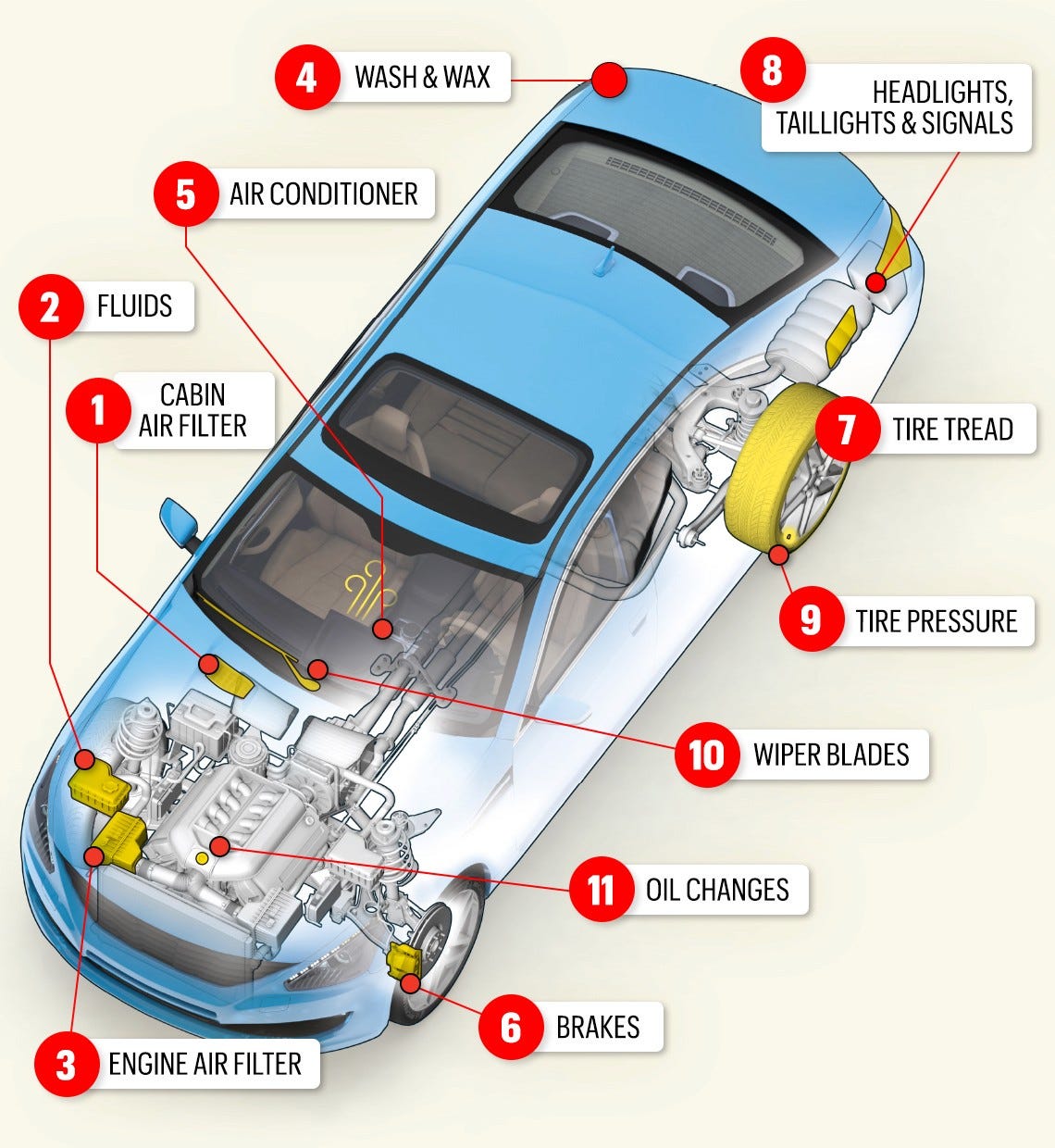 4 WASH & WAX

8 HEADLIGHTS, TAILLIGHTS & SIGNALS

5 AIR CONDITIONER

2 FLUIDS

1 CABIN AIR FILTER

7 TIRE TREAD

9 TIRE PRESSURE

10 WIPER BLADES

11 OIL CHANGES

6 BRAKES

3 ENGINE AIR FILTER