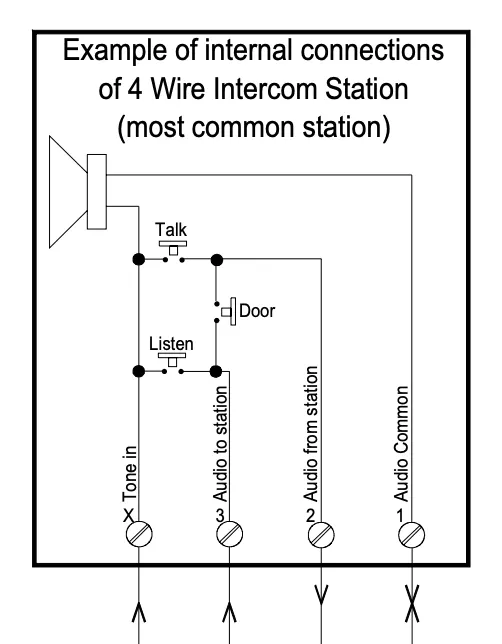 Example of internal connections of 4 Wire Intercom Station (most common station)

Talk

Door

Listen

Tone in

Audio to station

Audio from station

Audio Common

X

3

2

1