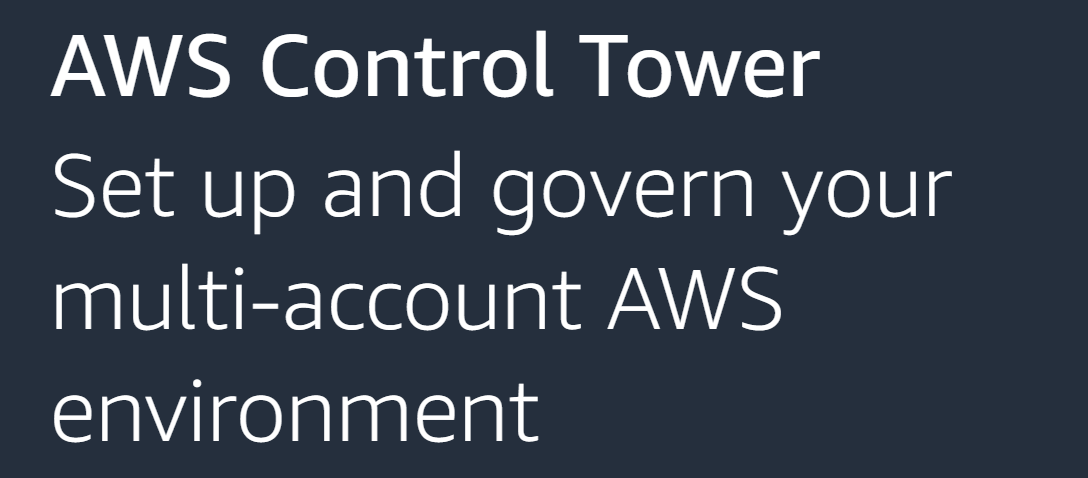 AWS Control Tower

Set up and govern your multi-account AWS environment