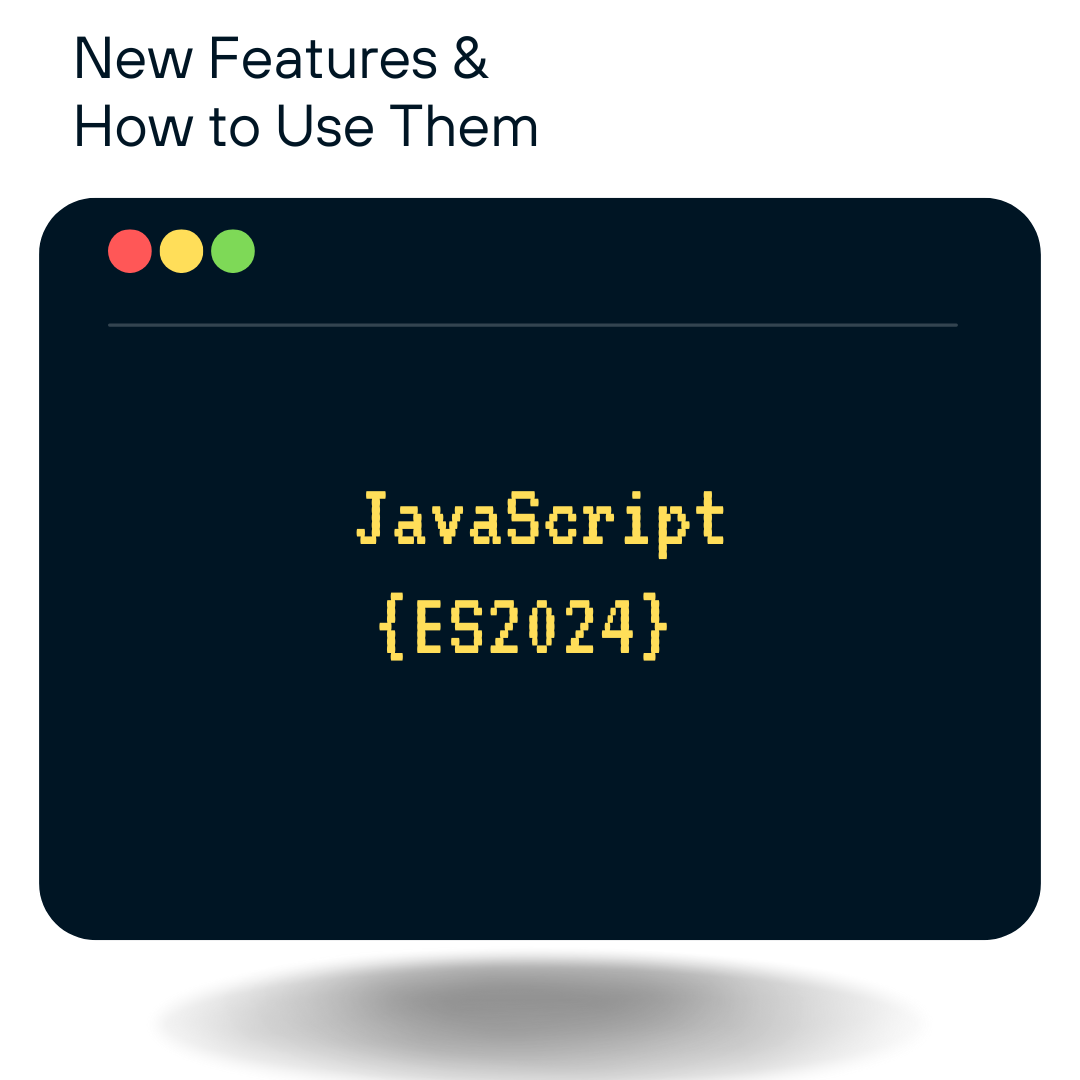 New Features &
How to Use Them

JavaScript
{ES2024}