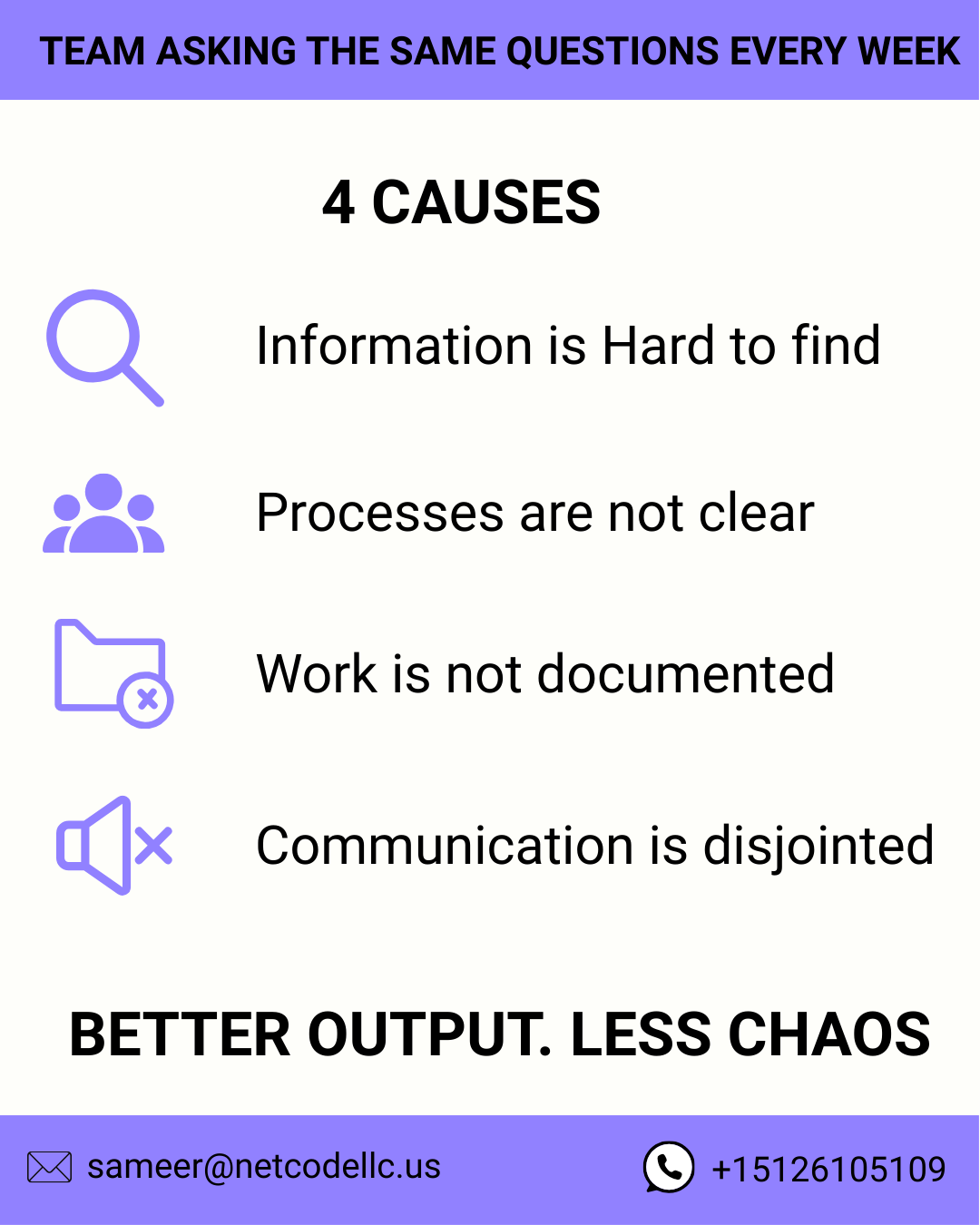 TEAM ASKING THE SAME QUESTIONS EVERY WEEK

4 CAUSES

Information is Hard to find

Processes are not clear

Work is not documented

Communication is disjointed

BETTER OUTPUT. LESS CHAOS

sameer@netcodellc.us

+15126105109