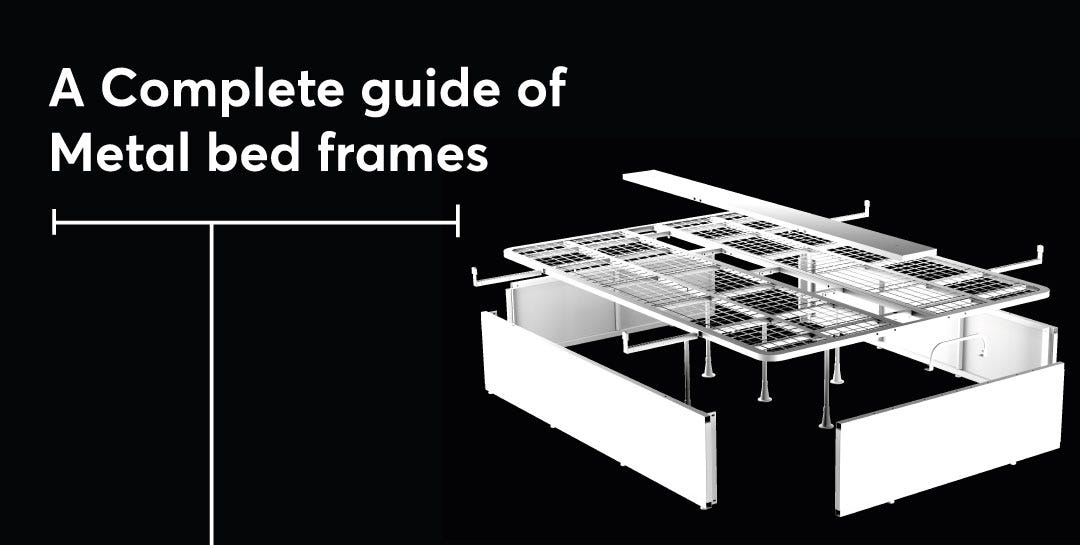 A Complete guide of Metal bed frames