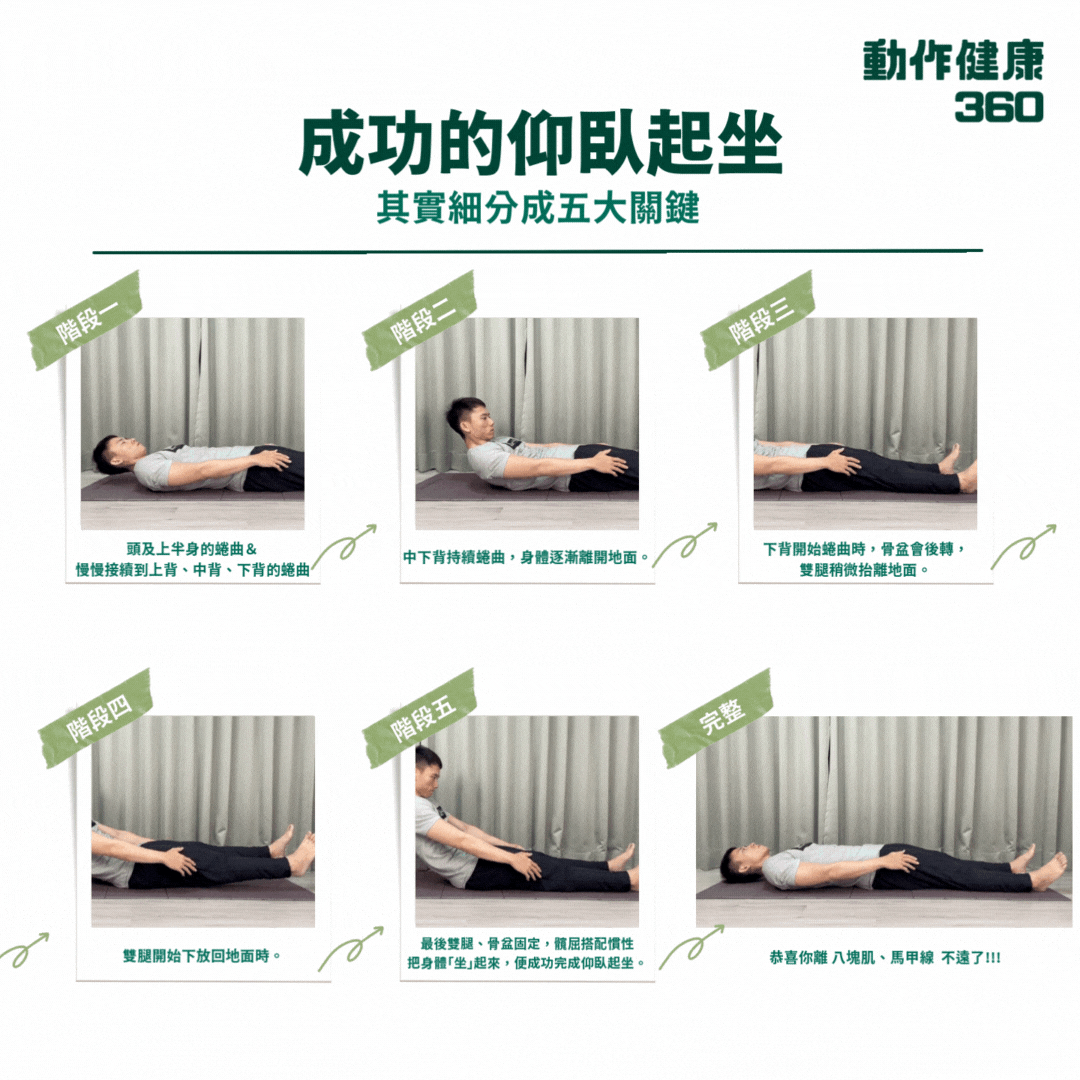 動作健康
360

成功的仰臥起坐
其實細分成五大關鍵

階段一
頭及上半身的蜷曲＆
慢慢接續到上背、中背、下背的蜷曲

階段二
中下背持續蜷曲，身體逐漸離開地面。

階段三
下背開始蜷曲時，骨盆會後轉，
雙腿稍微抬離地面。

階段四
雙腿開始下放回地面時。

階段五
最後雙腿、骨盆固定，髖屈搭配慣性
把身體「坐」起來，便成功完成仰臥起坐。

完整
恭喜你離 八塊肌、馬甲線 不遠了!!!