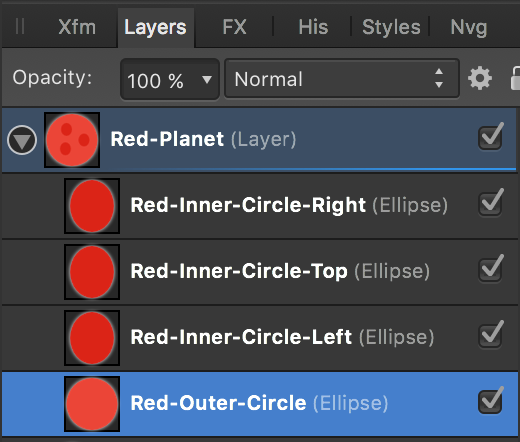 Xfm Layers FX His Styles Nvg

Opacity: 100 % Normal

Red-Planet (Layer)

Red-Inner-Circle-Right (Ellipse)

Red-Inner-Circle-Top (Ellipse)

Red-Inner-Circle-Left (Ellipse)

Red-Outer-Circle (Ellipse)