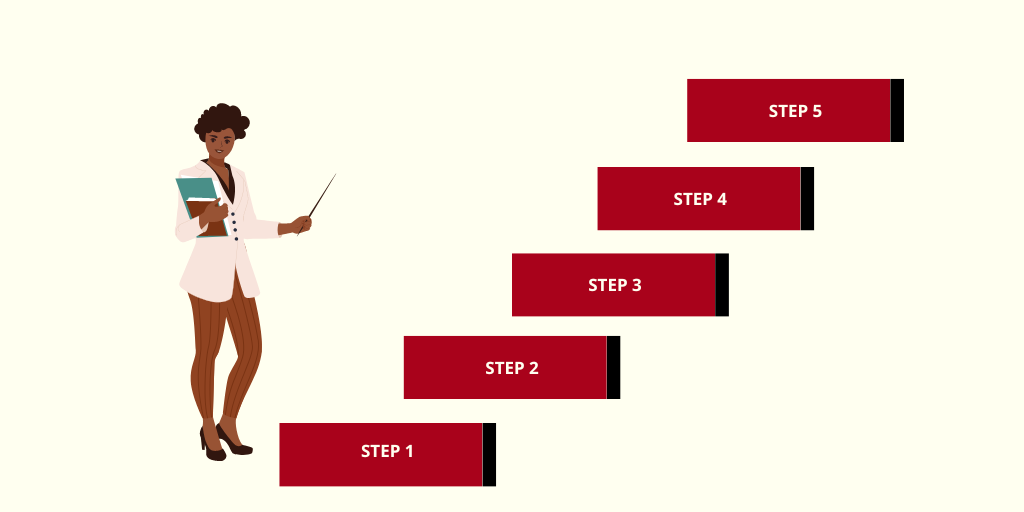 STEP 5

STEP 4

STEP 3

STEP 2

STEP 1