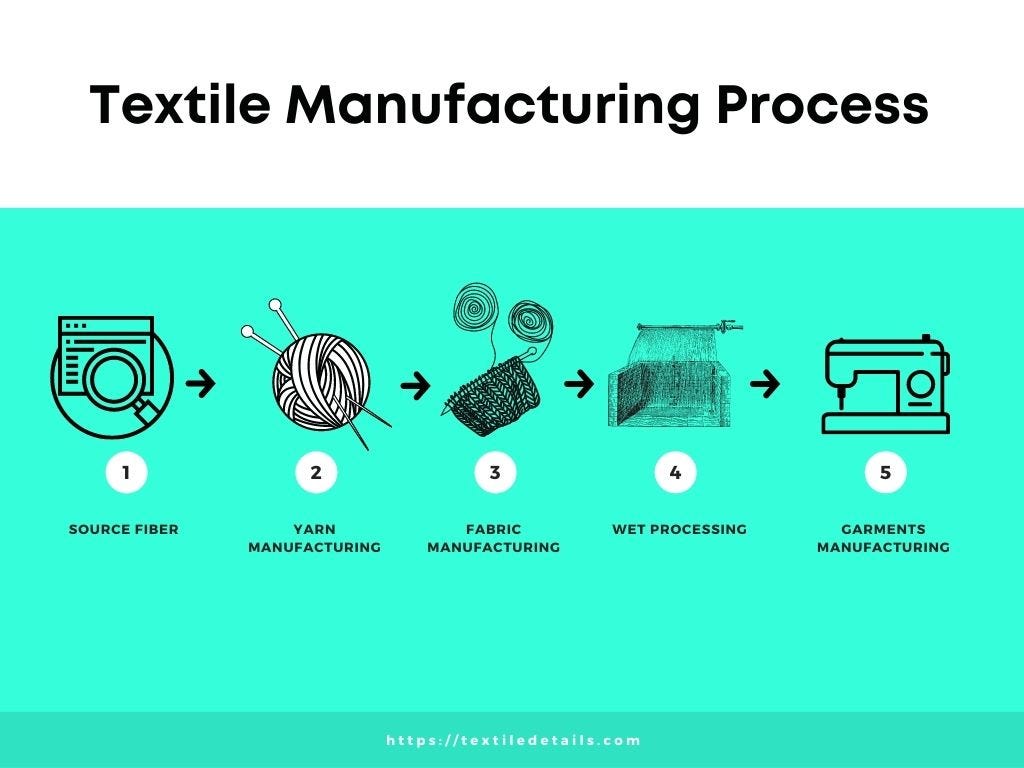 Textile Manufacturing Process

1
SOURCE FIBER

2
YARN MANUFACTURING

3
FABRIC MANUFACTURING

4
WET PROCESSING

5
GARMENTS MANUFACTURING

https://textiledetails.com