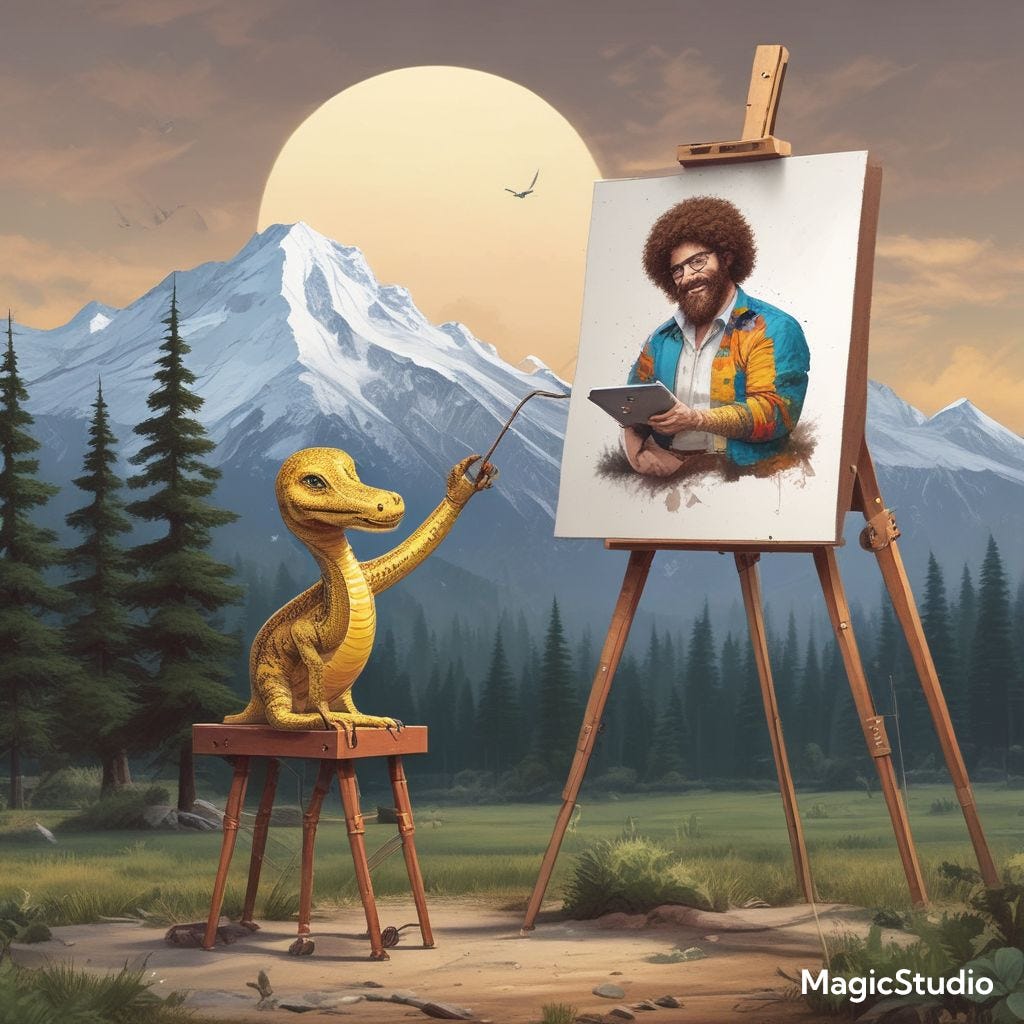 MagicStudio