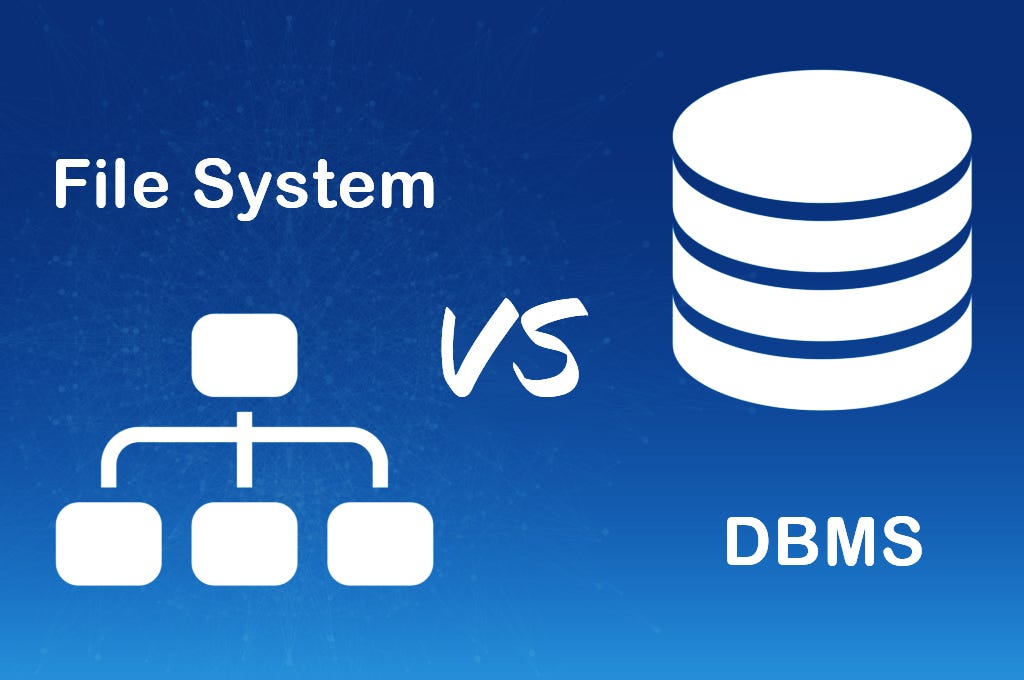 File System

VS

DBMS