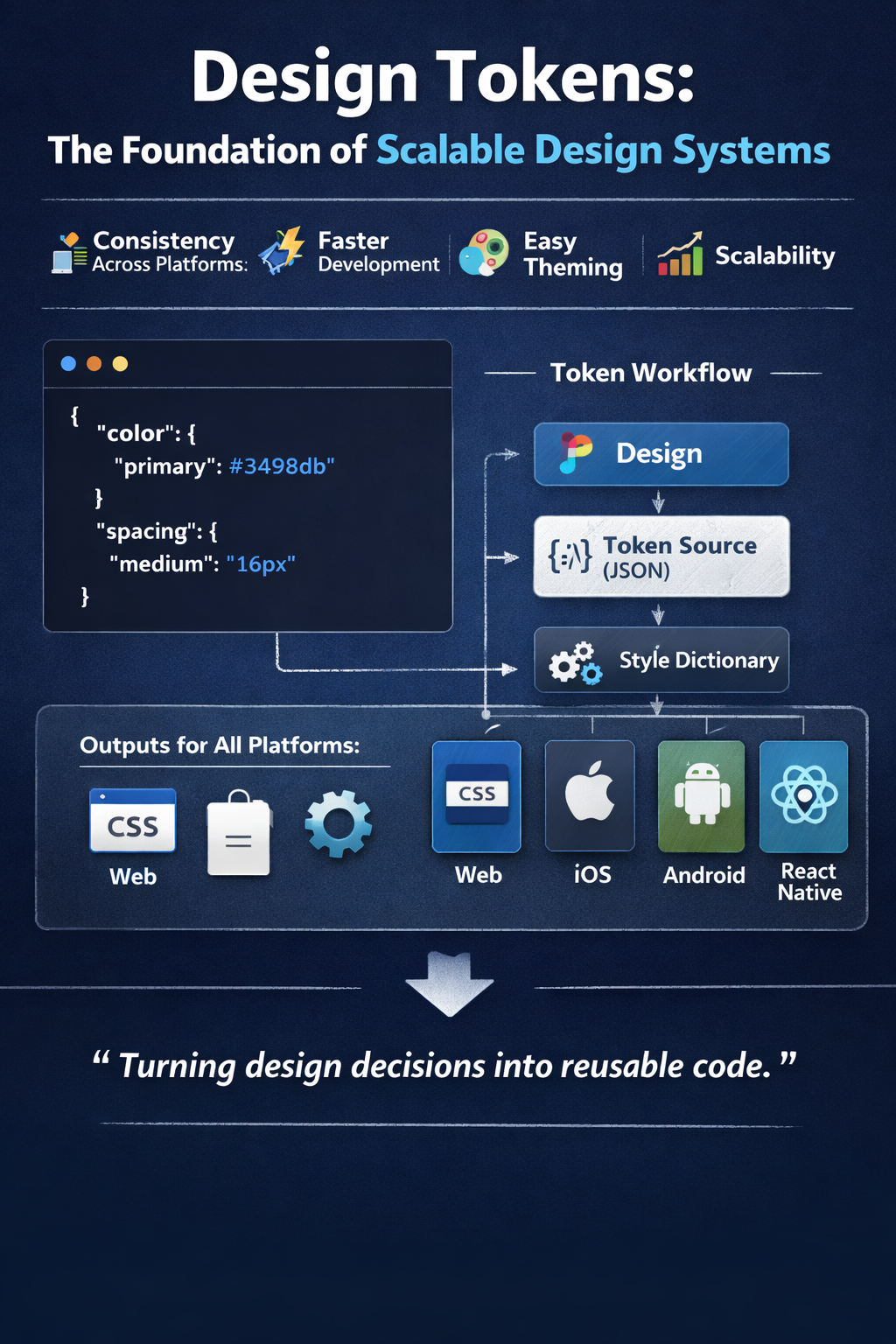 Design Tokens:
The Foundation of Scalable Design Systems

Consistency Across Platforms: Faster Development Easy Theming Scalability

{
"color": {
"primary": #3498db"
}
"spacing": {
"medium": "16px"
}

Token Workflow

Design

{:/\} Token Source (JSON)

Style Dictionary

Outputs for All Platforms:

CSS
Web

CSS
Web

iOS

Android

React Native

“ Turning design decisions into reusable code. ”