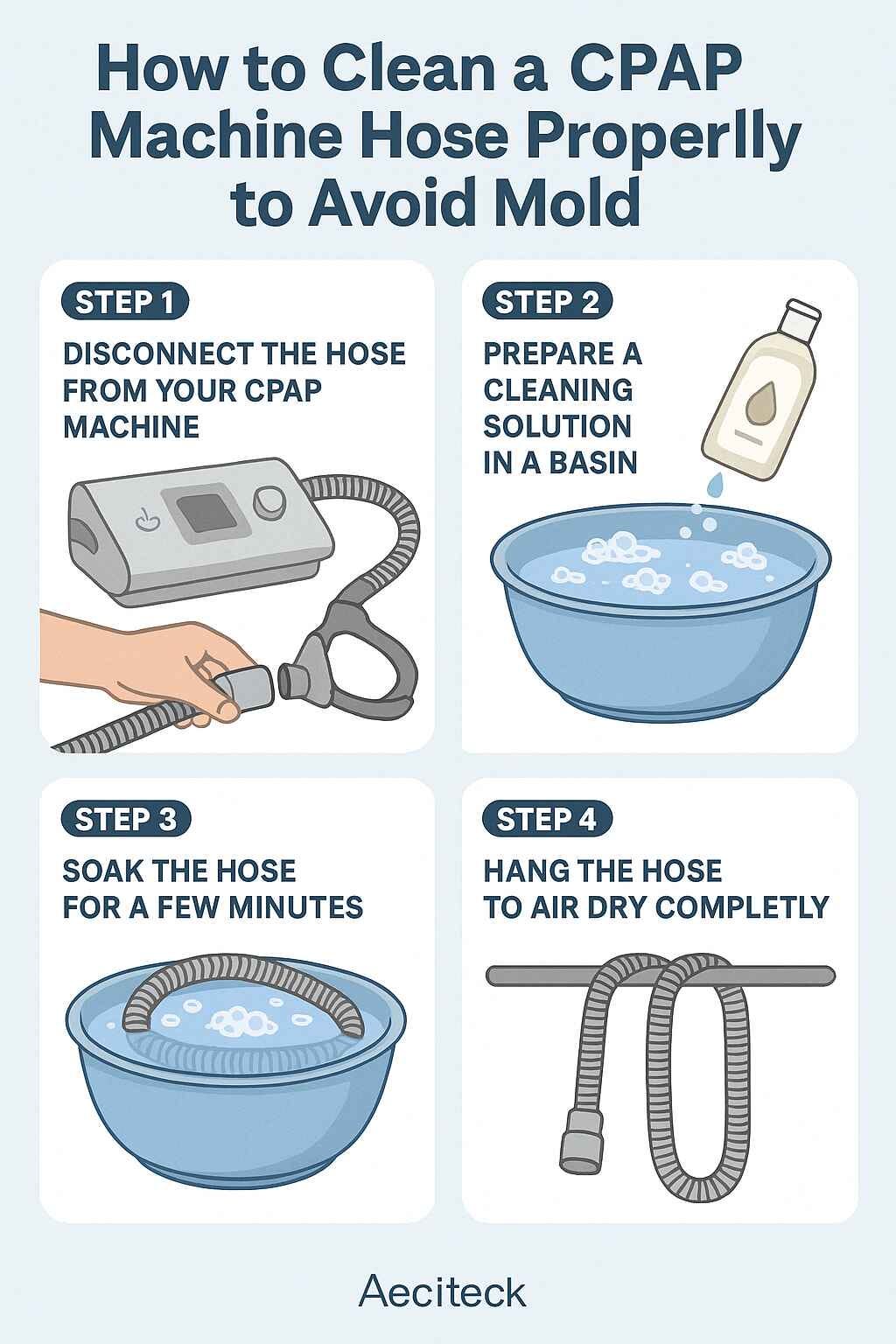 How to Clean a CPAP Machine Hose Properlly to Avoid Mold

STEP 1
DISCONNECT THE HOSE FROM YOUR CPAP MACHINE

STEP 2
PREPARE A CLEANING SOLUTION IN A BASIN

STEP 3
SOAK THE HOSE FOR A FEW MINUTES

STEP 4
HANG THE HOSE TO AIR DRY COMPLETLY

Aeciteck