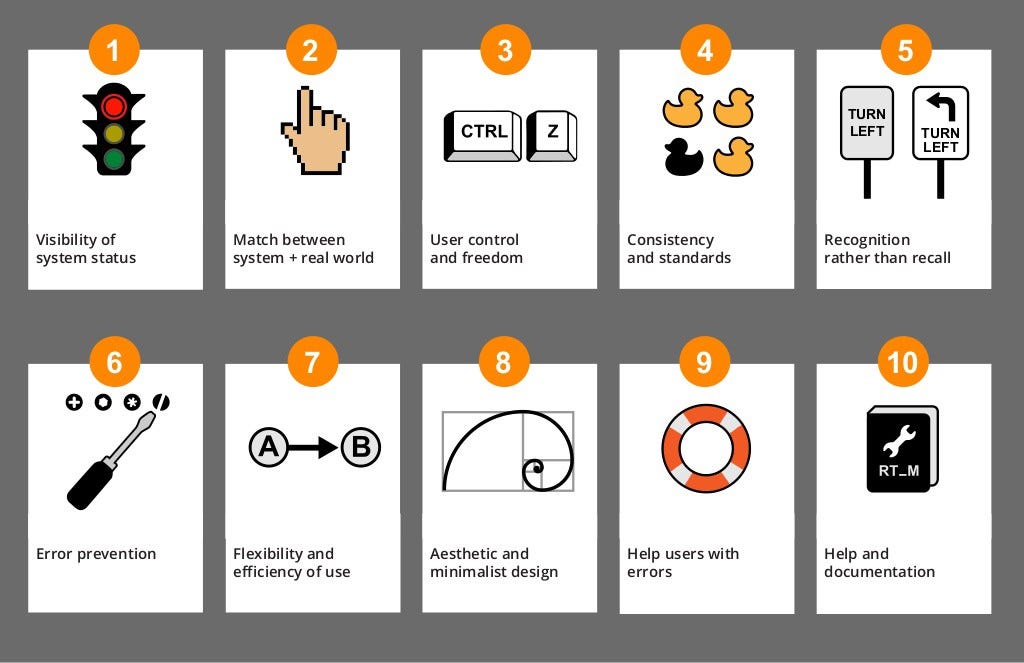 1

Visibility of system status

2

Match between system + real world

3

CTRL Z

User control and freedom

4

Consistency and standards

5

TURN LEFT

TURN LEFT

Recognition rather than recall

6

Error prevention

7

A B

Flexibility and efficiency of use

8

Aesthetic and minimalist design

9

Help users with errors

10

RT_M

Help and documentation