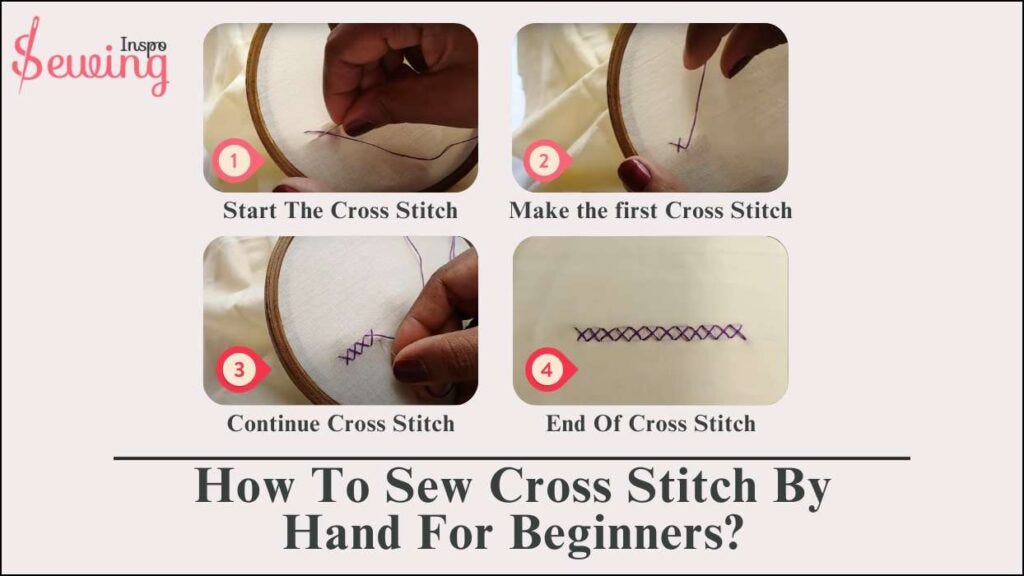 Sewing Inspo

1
Start The Cross Stitch

2
Make the first Cross Stitch

3
Continue Cross Stitch

4
End Of Cross Stitch

How To Sew Cross Stitch By Hand For Beginners?