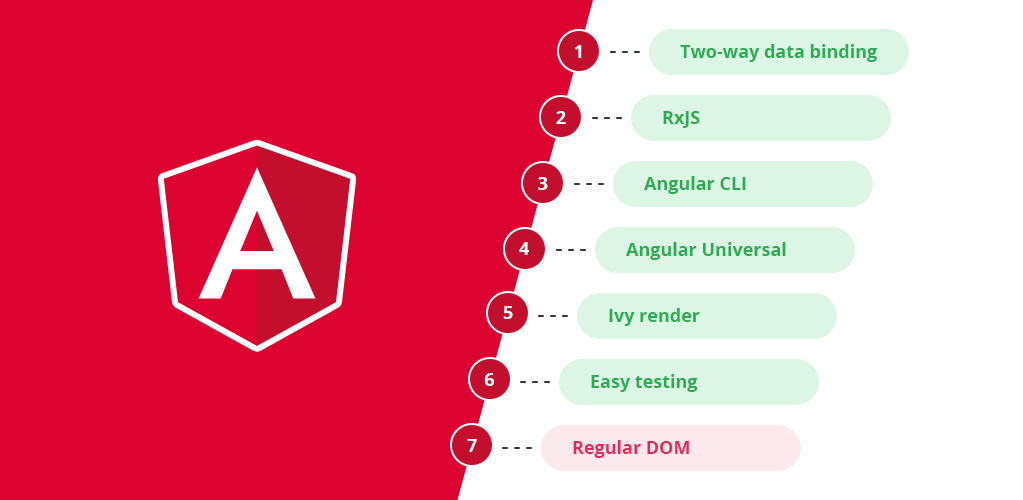 A

1 Two-way data binding
2 RxJS
3 Angular CLI
4 Angular Universal
5 Ivy render
6 Easy testing
7 Regular DOM