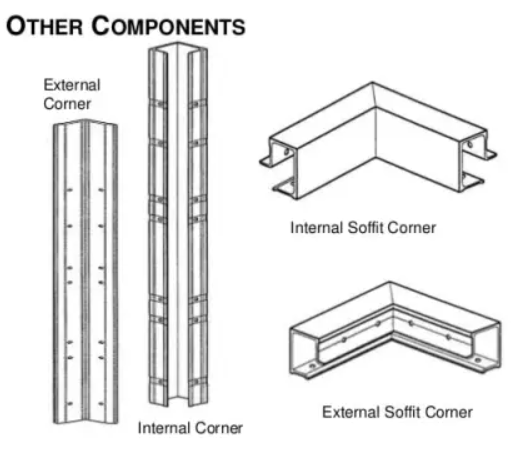 OTHER COMPONENTS

External Corner

Internal Corner

Internal Soffit Corner

External Soffit Corner