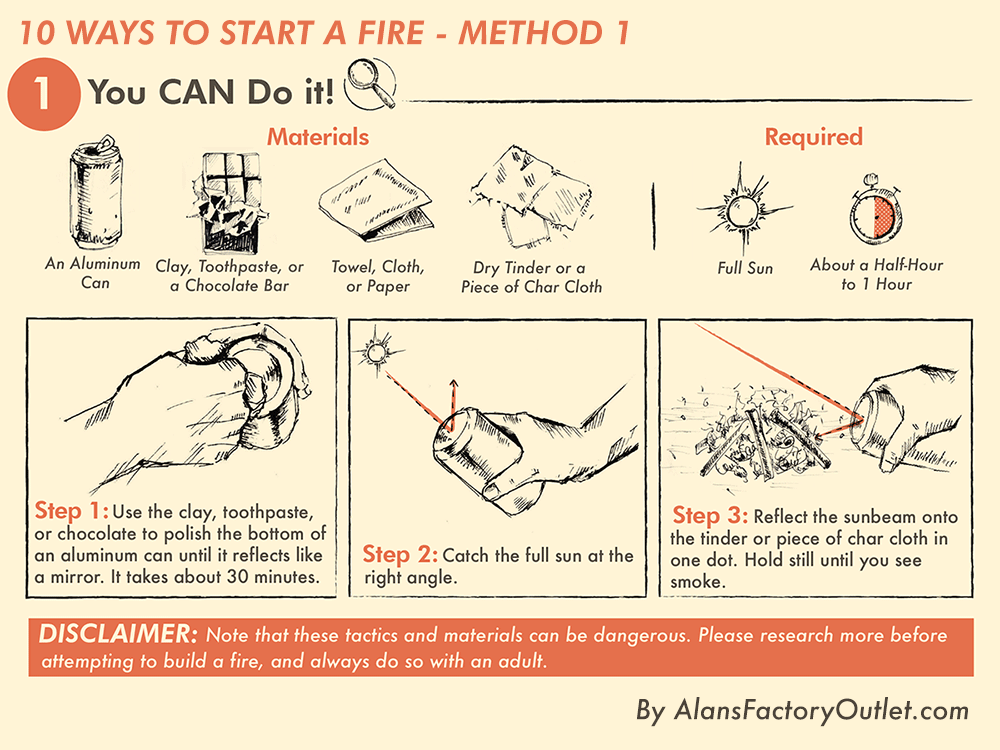 10 WAYS TO START A FIRE - METHOD 1

1 You CAN Do it!

Materials

An Aluminum Can

Clay, Toothpaste, or a Chocolate Bar

Towel, Cloth, or Paper

Dry Tinder or a Piece of Char Cloth

Required

Full Sun

About a Half-Hour to 1 Hour

Step 1: Use the clay, toothpaste, or chocolate to polish the bottom of an aluminum can until it reflects like a mirror. It takes about 30 minutes.

Step 2: Catch the full sun at the right angle.

Step 3: Reflect the sunbeam onto the tinder or piece of char cloth in one dot. Hold still until you see smoke.

DISCLAIMER: Note that these tactics and materials can be dangerous. Please research more before attempting to build a fire, and always do so with an adult.

By AlansFactoryOutlet.com